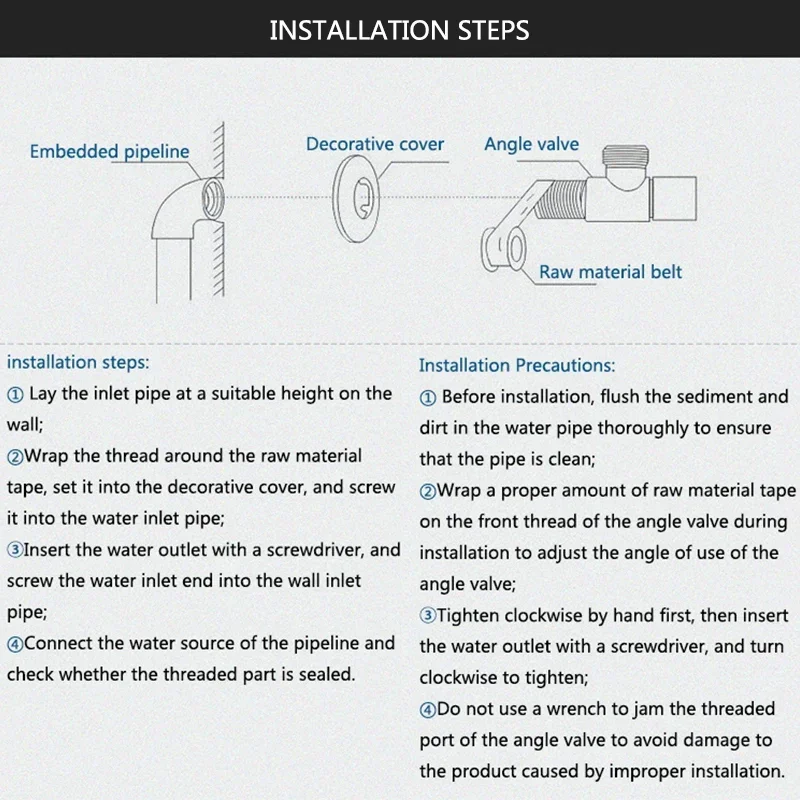 INSTALLATION STEPS

Embedded pipeline

Decorative cover

Angle valve

Raw material belt

installation steps:
① Lay the inlet pipe at a suitable height on the wall;
②Wrap the thread around the raw material tape, set it into the decorative cover, and screw it into the water inlet pipe;
③Insert the water outlet with a screwdriver, and screw the water inlet end into the wall inlet pipe;
④Connect the water source of the pipeline and check whether the threaded part is sealed.

Installation Precautions:
① Before installation, flush the sediment and dirt in the water pipe thoroughly to ensure that the pipe is clean;
②Wrap a proper amount of raw material tape on the front thread of the angle valve during installation to adjust the angle of use of the angle valve;
③Tighten clockwise by hand first, then insert the water outlet with a screwdriver, and turn clockwise to tighten;
④Do not use a wrench to jam the threaded port of the angle valve to avoid damage to the product caused by improper installation.