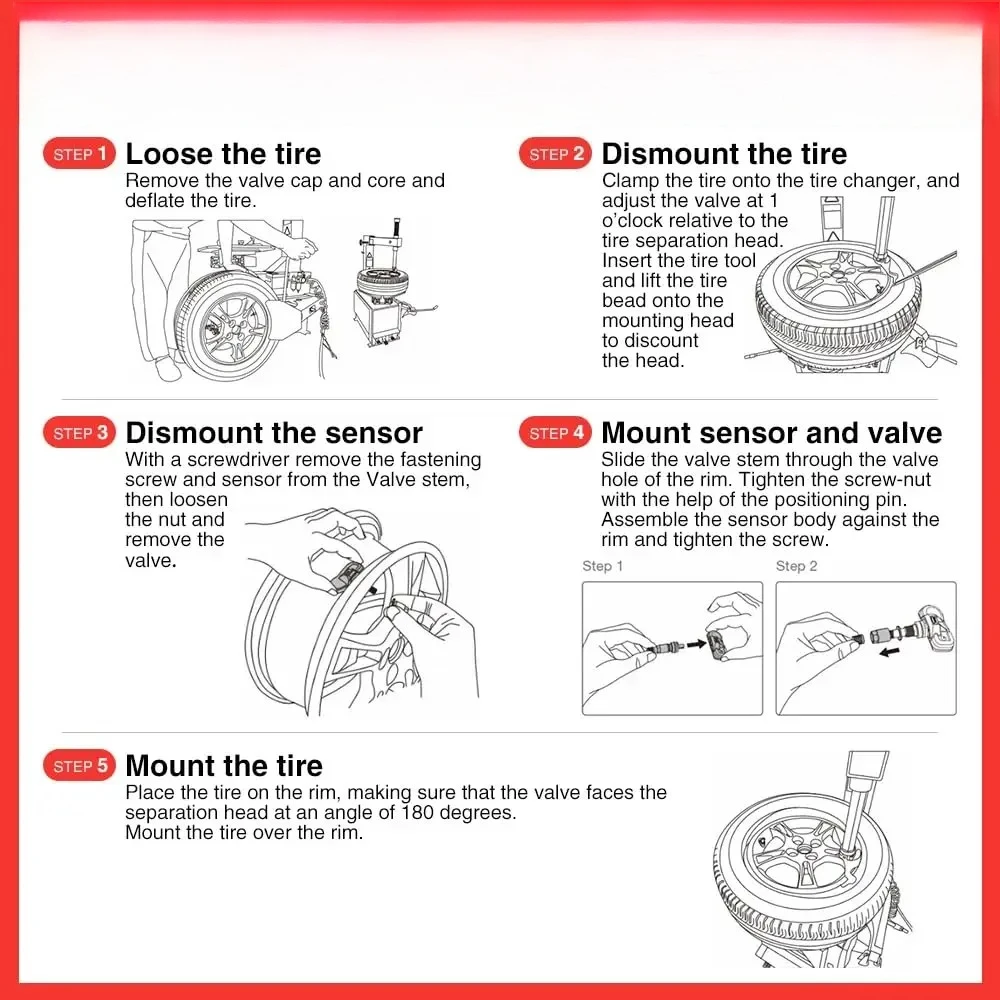 STEP 1 Loose the tire
Remove the valve cap and core and deflate the tire.

STEP 2 Dismount the tire
Clamp the tire onto the tire changer, and adjust the valve at 1 o'clock relative to the tire separation head. Insert the tire tool and lift the tire bead onto the mounting head to discount the head.

STEP 3 Dismount the sensor
With a screwdriver remove the fastening screw and sensor from the Valve stem, then loosen the nut and remove the valve.

STEP 4 Mount sensor and valve
Slide the valve stem through the valve hole of the rim. Tighten the screw-nut with the help of the positioning pin. Assemble the sensor body against the rim and tighten the screw.

Step 1

Step 2

STEP 5 Mount the tire
Place the tire on the rim, making sure that the valve faces the separation head at an angle of 180 degrees.
Mount the tire over the rim.