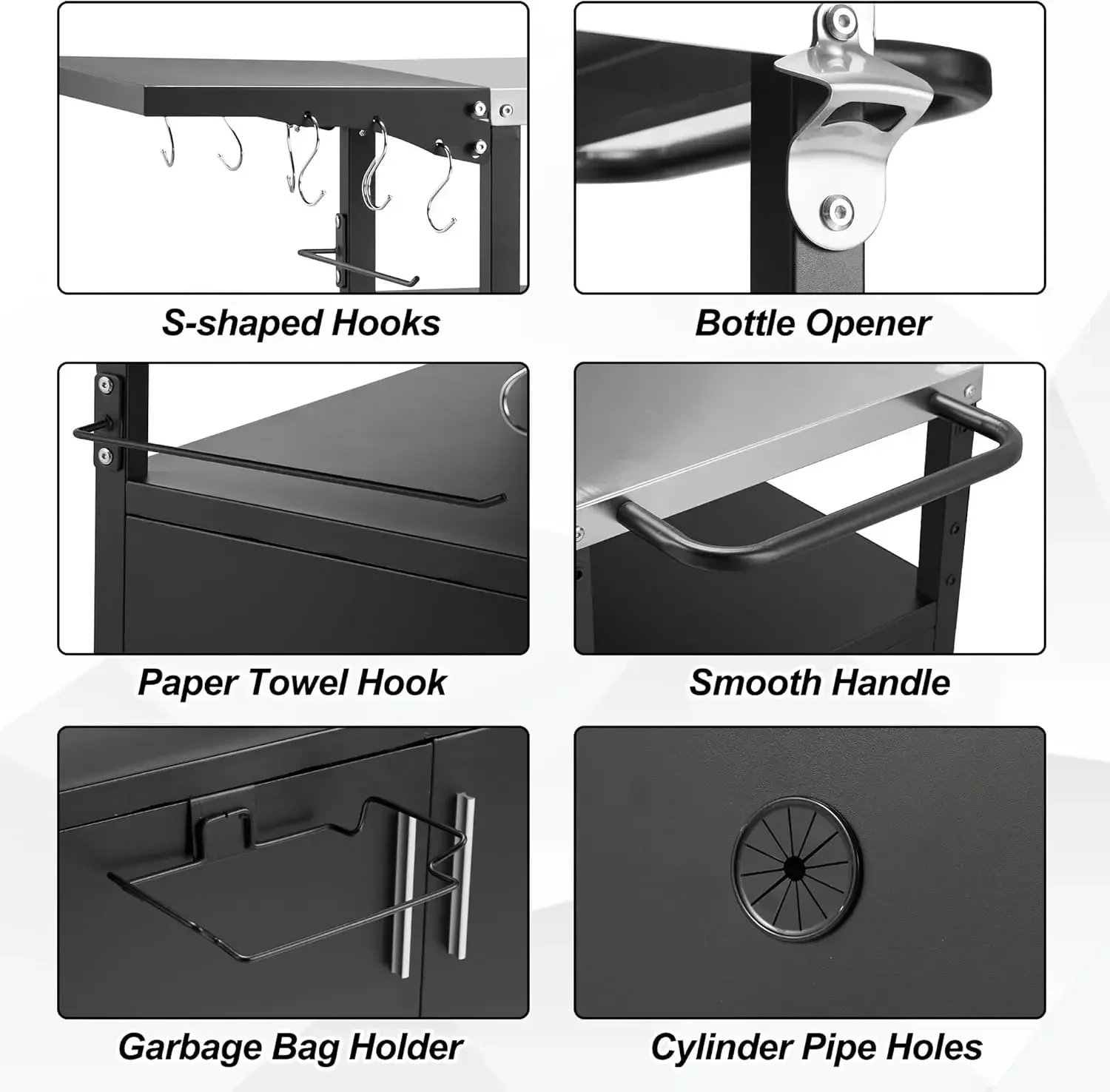 S-shaped Hooks

Bottle Opener

Paper Towel Hook

Smooth Handle

Garbage Bag Holder

Cylinder Pipe Holes