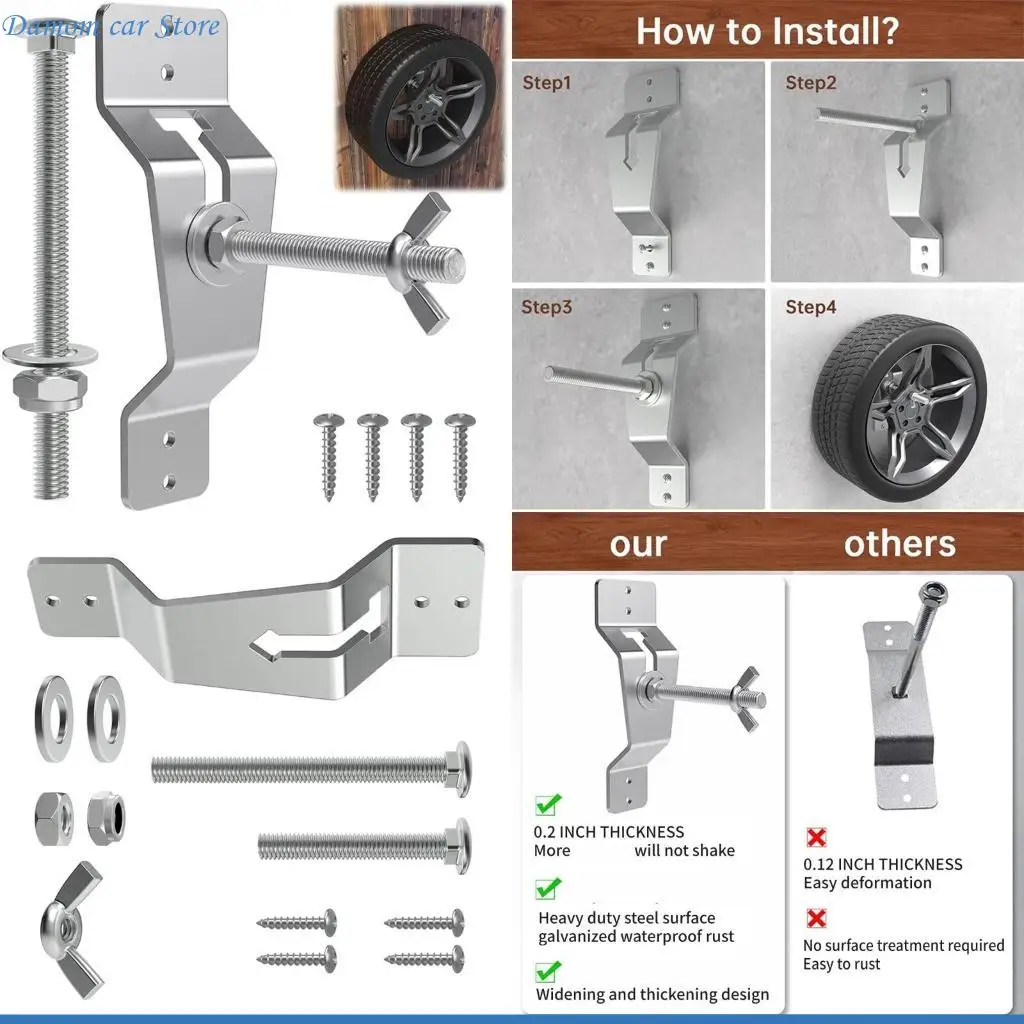 Damom car Store

How to Install?

Step1

Step2

Step3

Step4

our

others

0.2 INCH THICKNESS
More will not shake

Heavy duty steel surface galvanized waterproof rust

Widening and thickening design

0.12 INCH THICKNESS
Easy deformation

No surface treatment required
Easy to rust