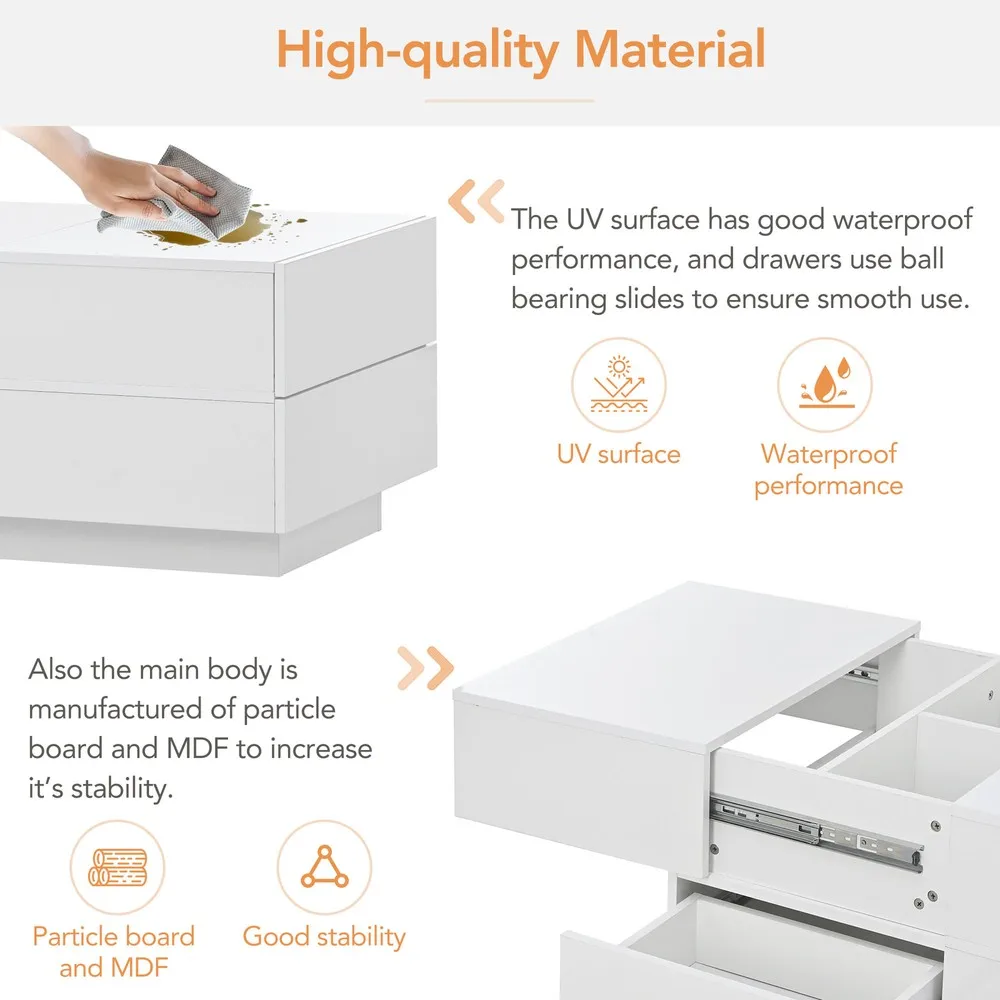 High-quality Material

The UV surface has good waterproof performance, and drawers use ball bearing slides to ensure smooth use.

UV surface

Waterproof performance

Also the main body is manufactured of particle board and MDF to increase it's stability.

Particle board and MDF

Good stability