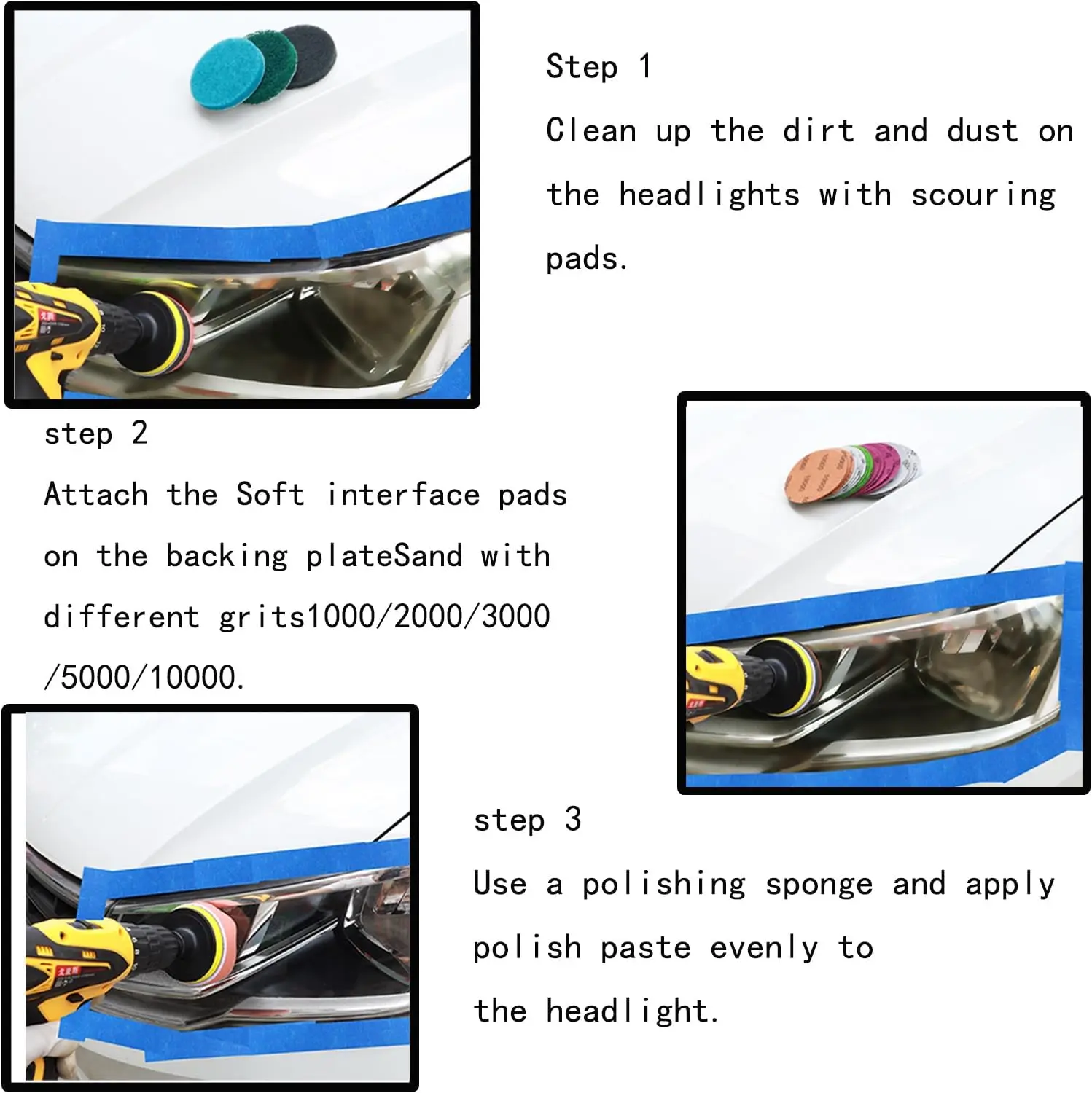 Step 1

Clean up the dirt and dust on the headlights with scouring pads.

step 2

Attach the Soft interface pads on the backing plateSand with different grits1000/2000/3000 /5000/10000.

step 3

Use a polishing sponge and apply polish paste evenly to the headlight.