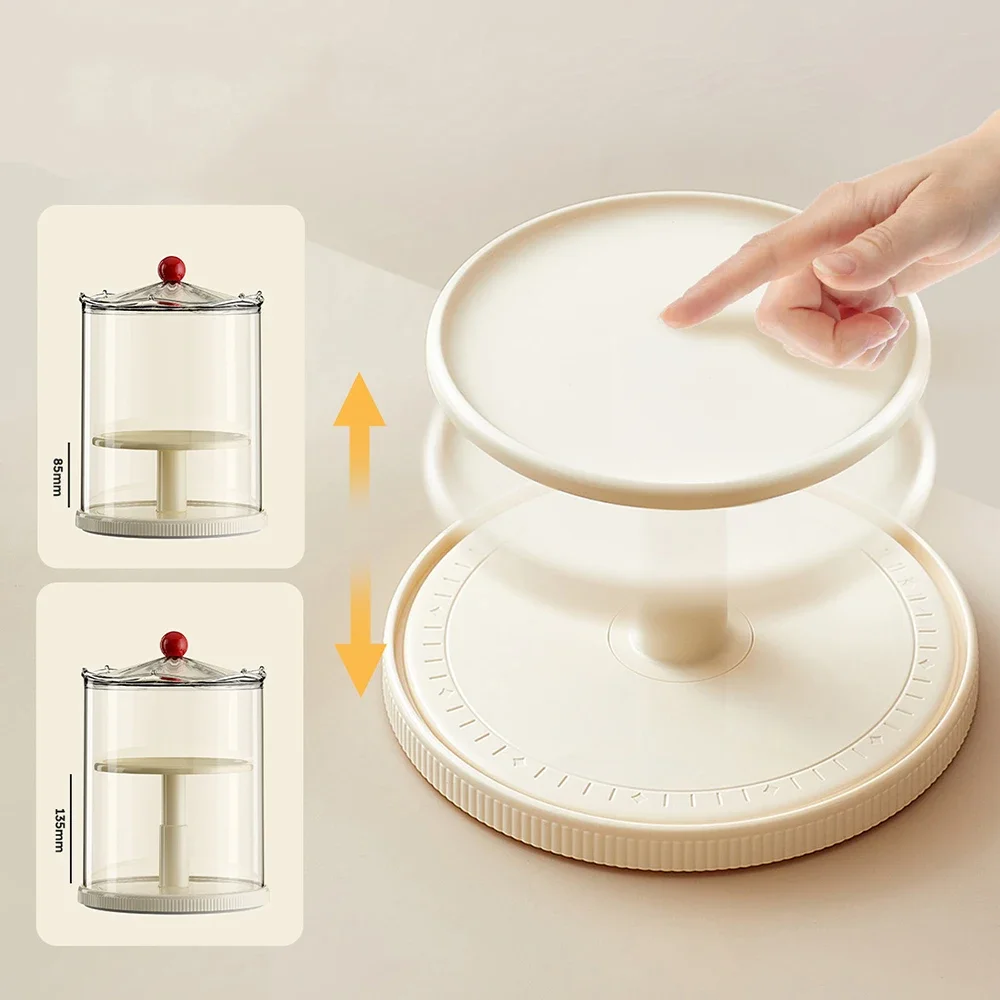 85mm

135mm