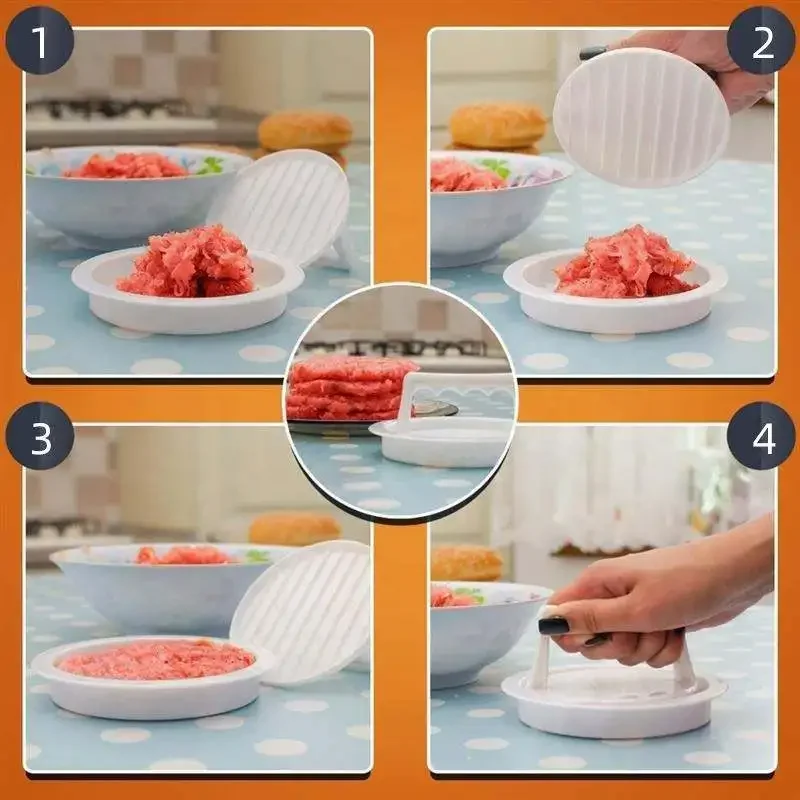 1
2
3
4