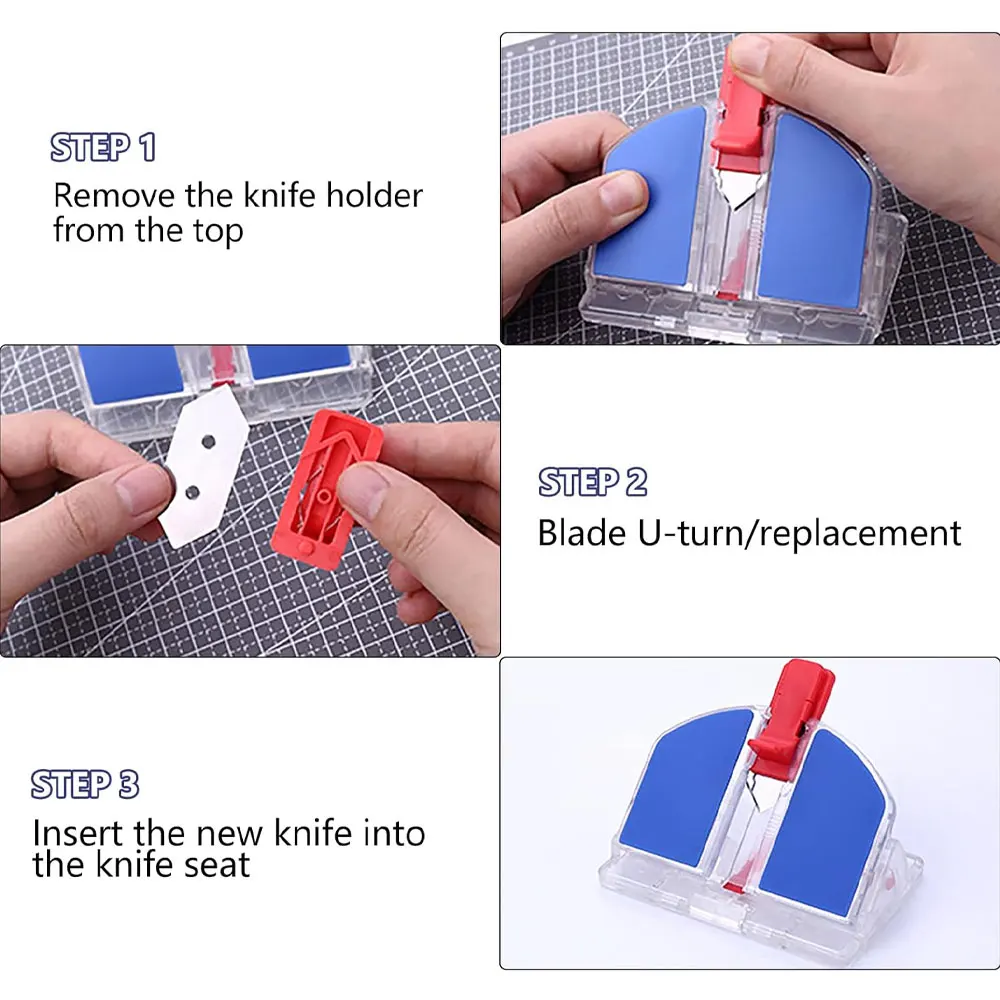 STEP 1
Remove the knife holder from the top

STEP 2
Blade U-turn/replacement

STEP 3
Insert the new knife into the knife seat