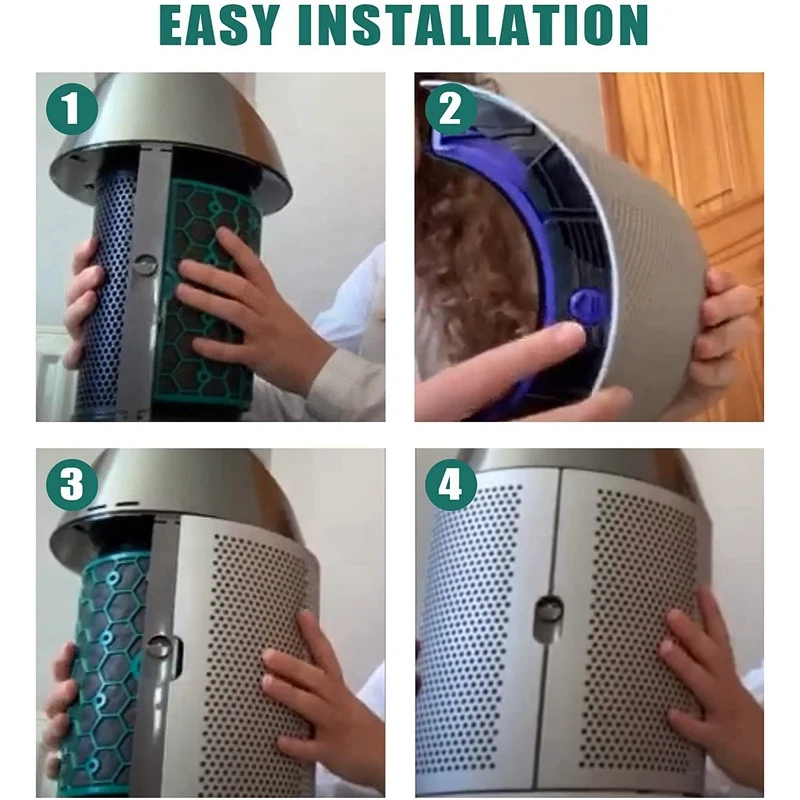 EASY INSTALLATION

1

2

3

4