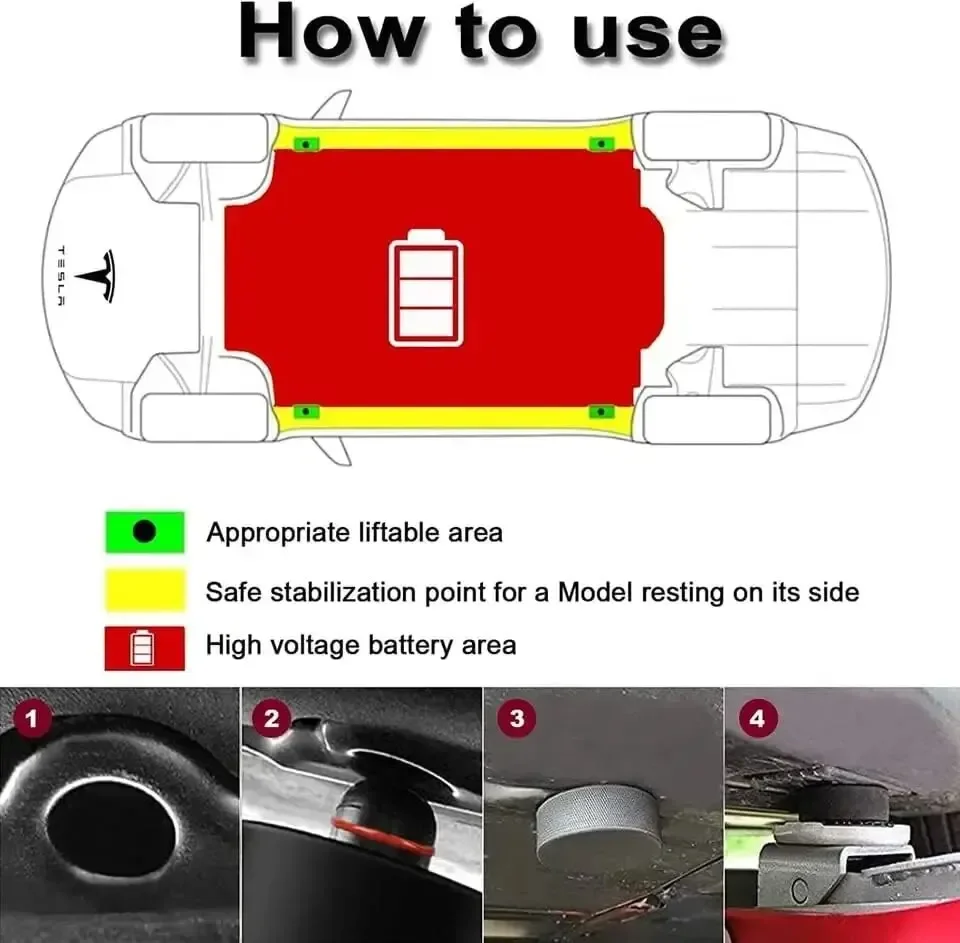 How to use

TESLA

Appropriate liftable area

Safe stabilization point for a Model resting on its side

High voltage battery area

1

2

3

4