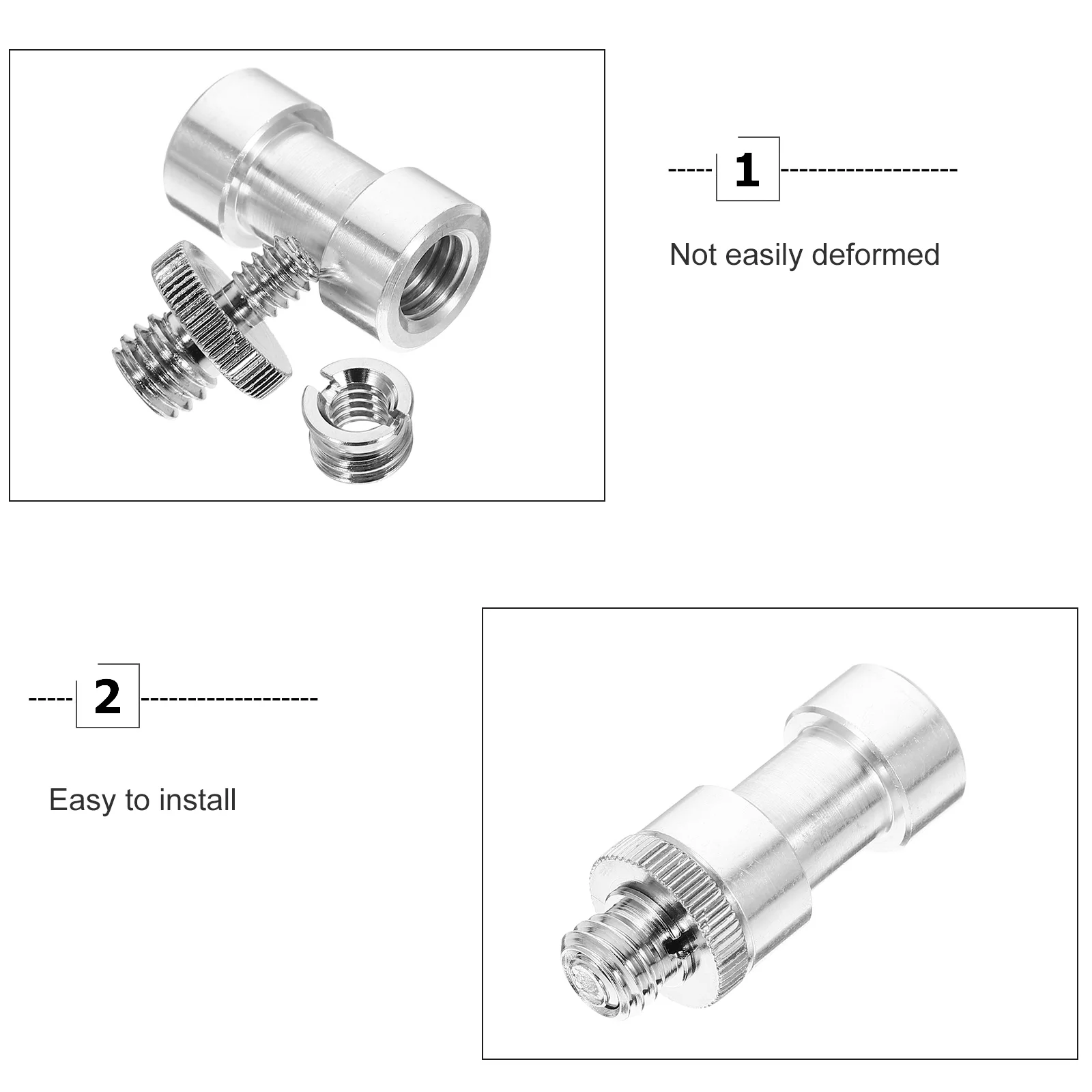 1

Not easily deformed

2

Easy to install