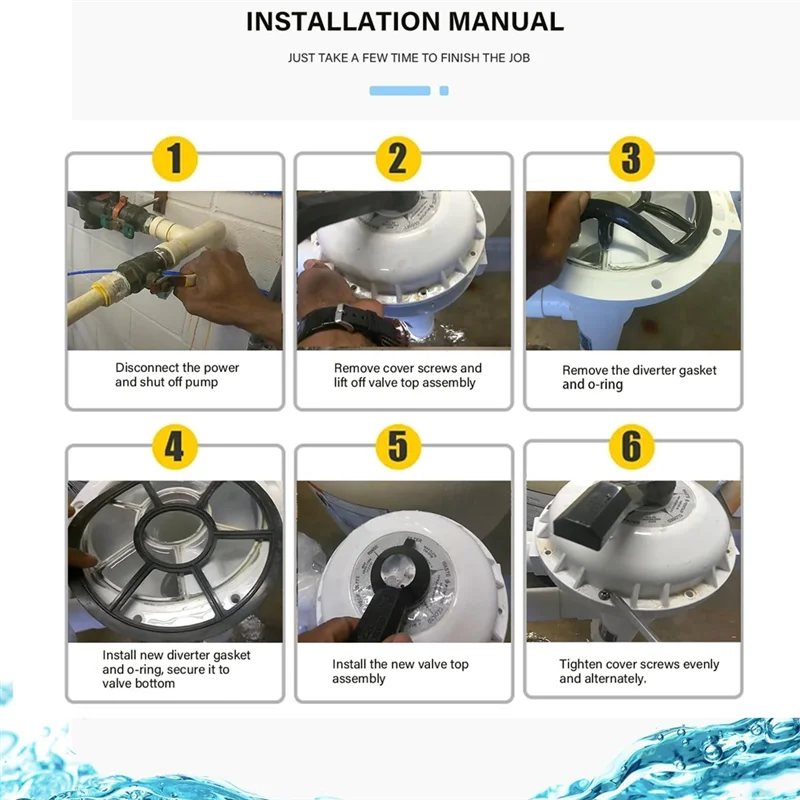 INSTALLATION MANUAL

JUST TAKE A FEW TIME TO FINISH THE JOB

1

Disconnect the power and shut off pump

2

Remove cover screws and lift off valve top assembly

3

Remove the diverter gasket and o-ring

4

Install new diverter gasket and o-ring, secure it to valve bottom

5

Install the new valve top assembly

6

Tighten cover screws evenly and alternately.