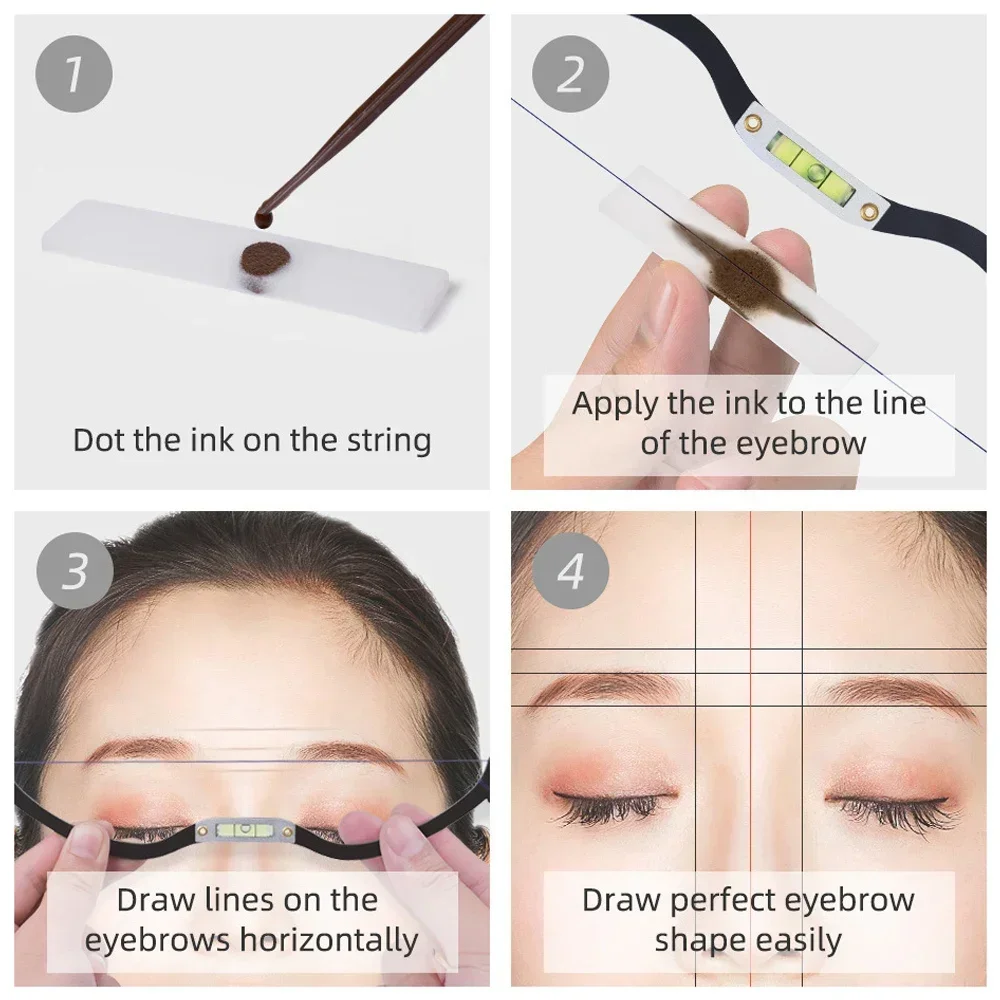 1

Dot the ink on the string

2

Apply the ink to the line of the eyebrow

3

Draw lines on the eyebrows horizontally

4

Draw perfect eyebrow shape easily