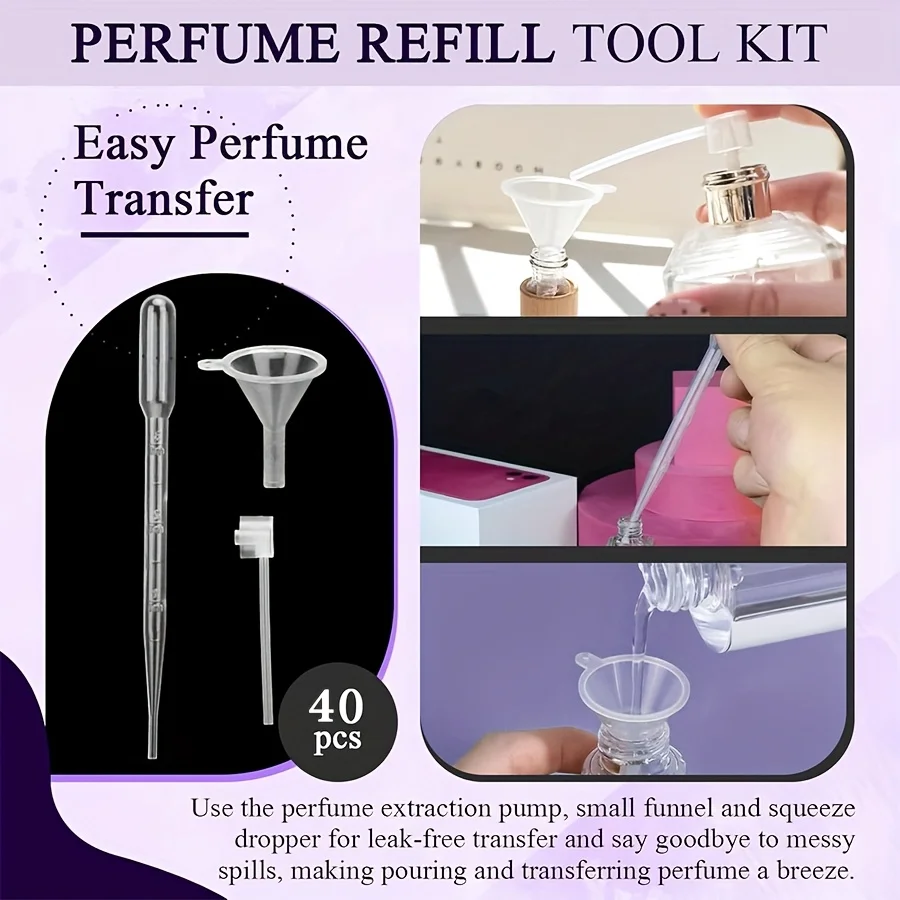 PERFUME REFILL TOOL KIT

Easy Perfume Transfer

40 pcs

Use the perfume extraction pump, small funnel and squeeze dropper for leak-free transfer and say goodbye to messy spills, making pouring and transferring perfume a breeze.