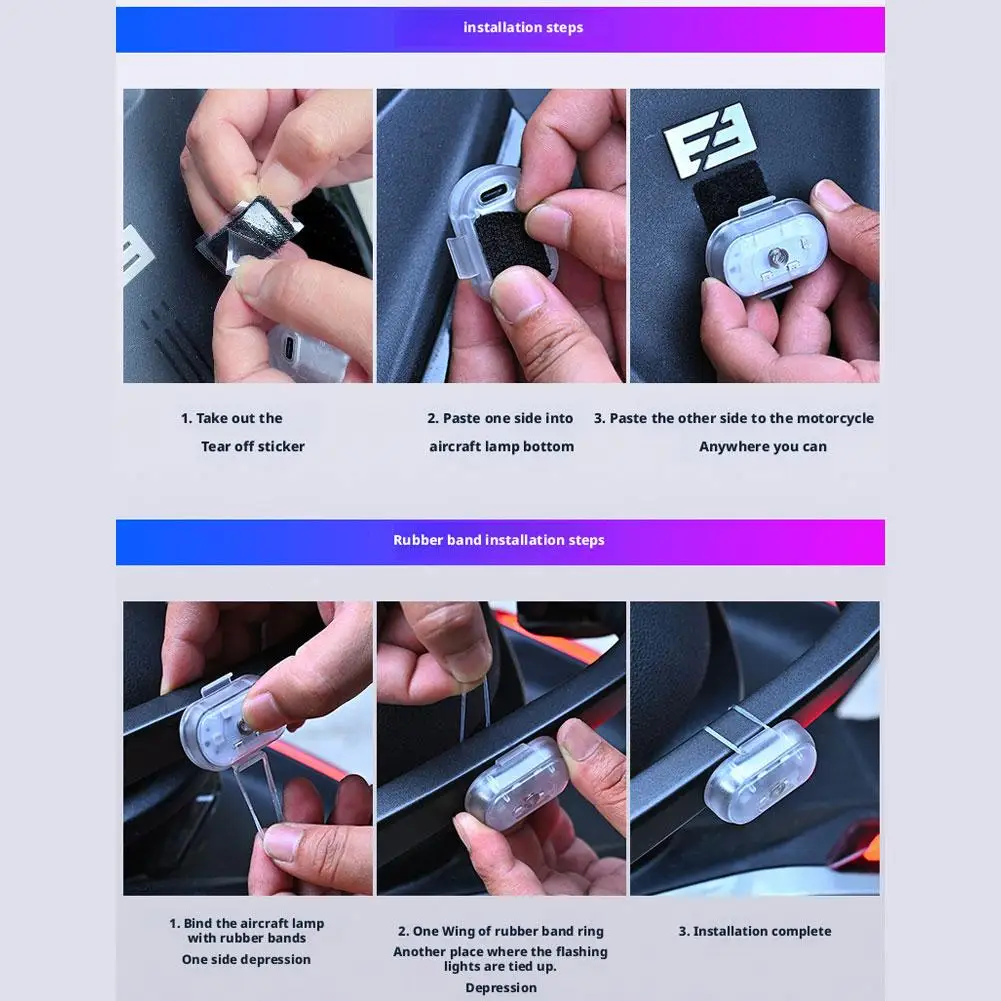 installation steps

1. Take out the
Tear off sticker

2. Paste one side into
aircraft lamp bottom

3. Paste the other side to the motorcycle
Anywhere you can

Rubber band installation steps

1. Bind the aircraft lamp with rubber bands
One side depression

2. One Wing of rubber band ring
Another place where the flashing lights are tied up.
Depression

3. Installation complete