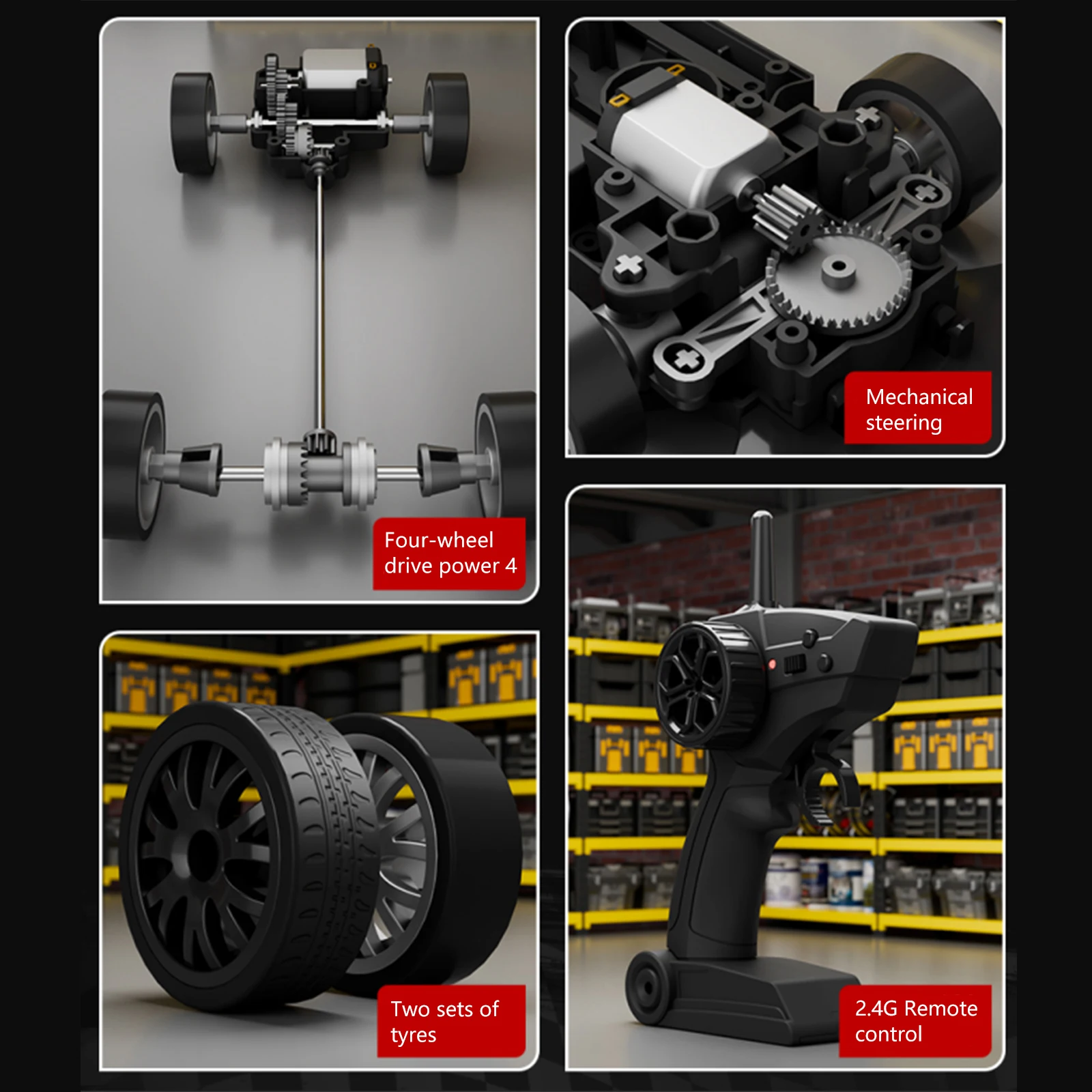 Four-wheel drive power 4

Mechanical steering

Two sets of tyres

2.4G Remote control