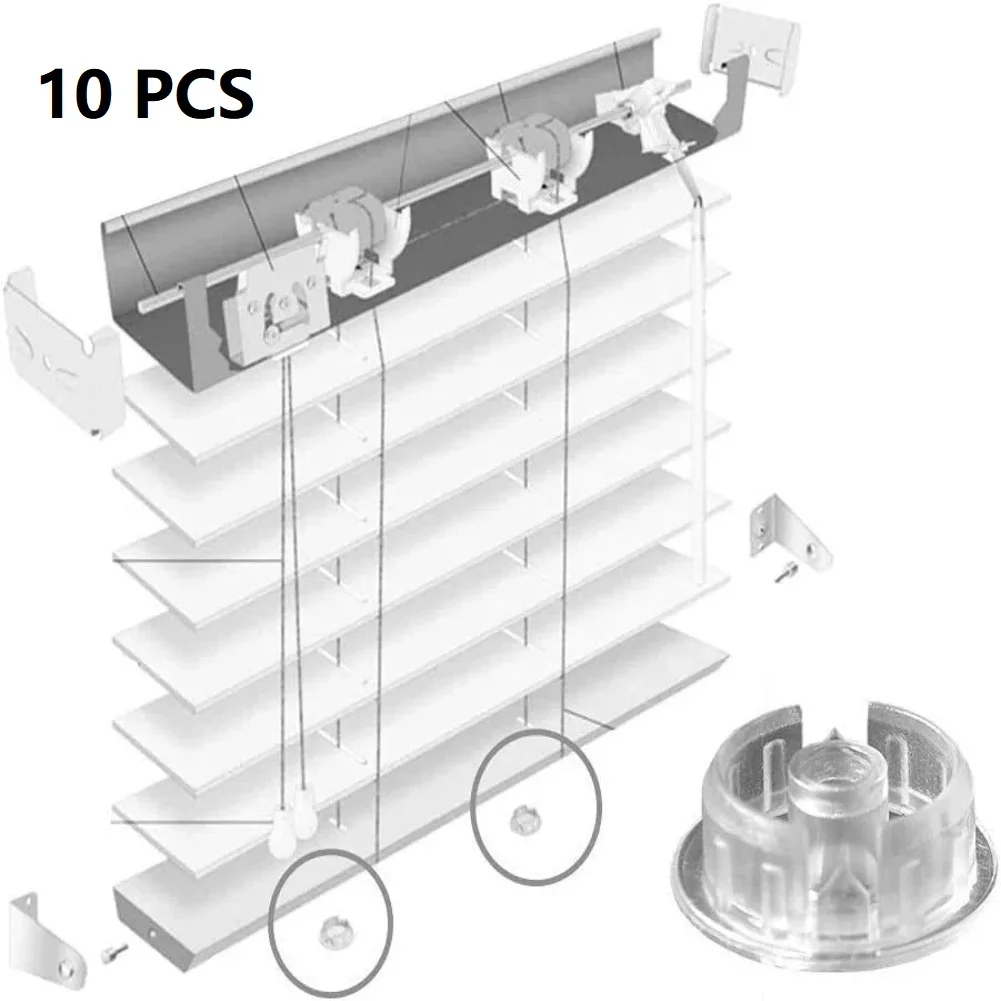 10 PCS