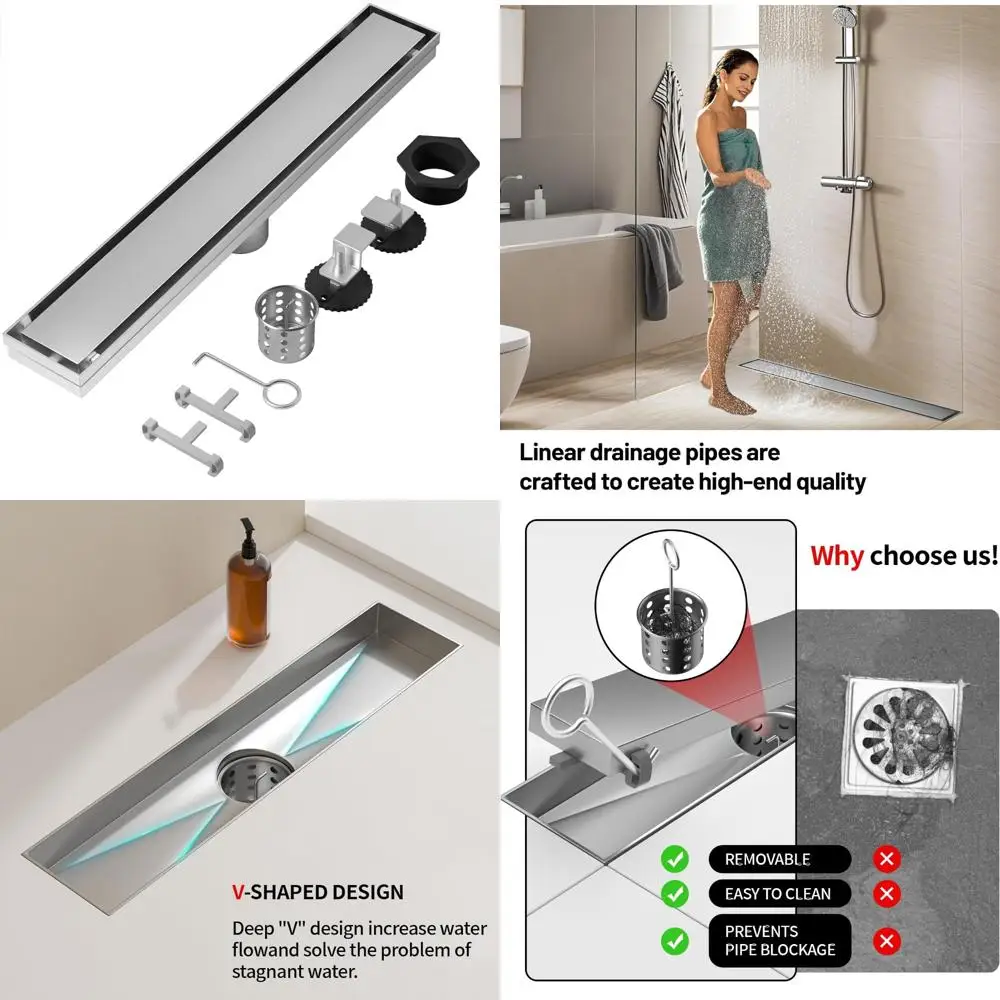 Linear drainage pipes are crafted to create high-end quality

V-SHAPED DESIGN

Deep "V" design increase water flowand solve the problem of stagnant water.

Why choose us!

REMOVABLE

EASY TO CLEAN

PREVENTS PIPE BLOCKAGE