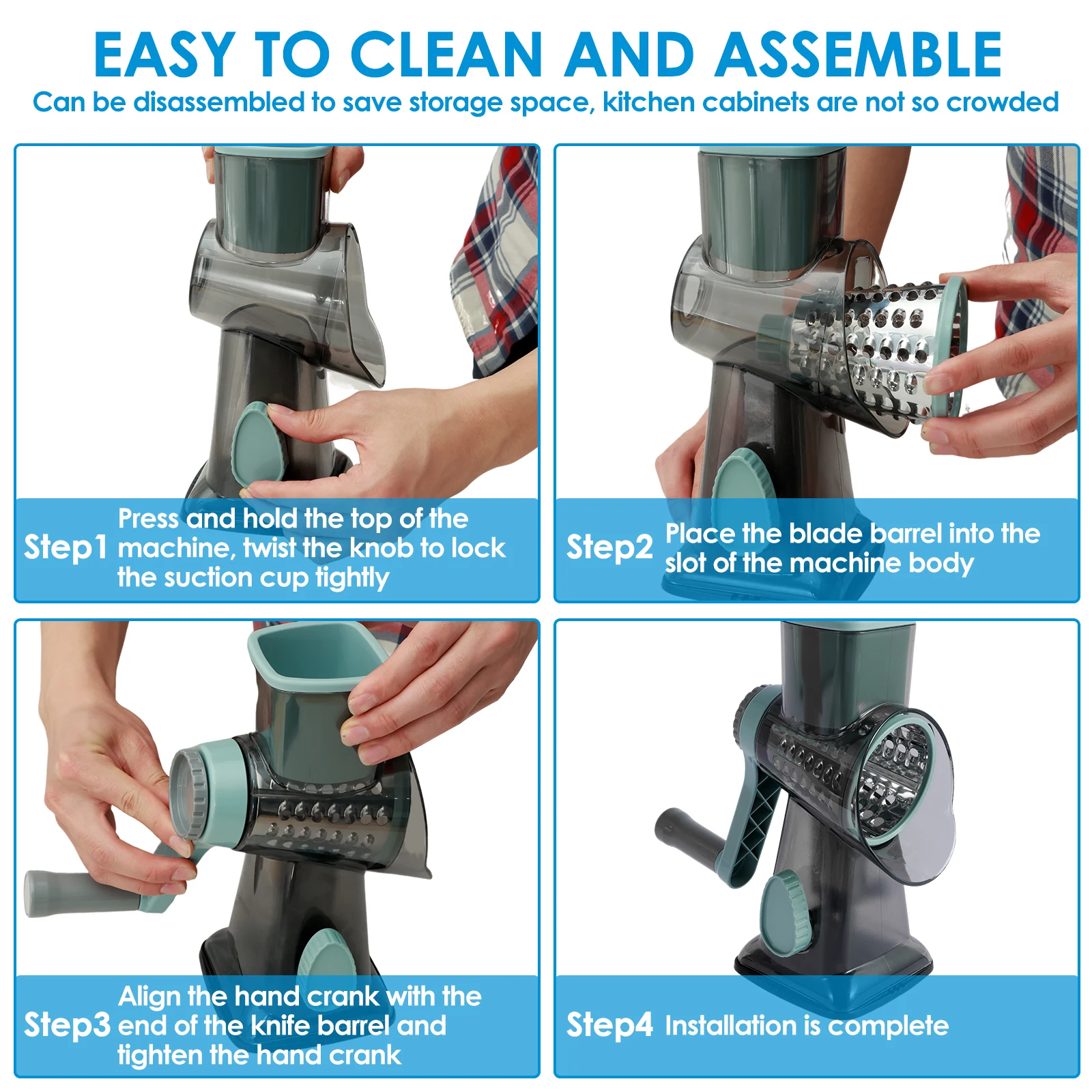 EASY TO CLEAN AND ASSEMBLE
Can be disassembled to save storage space, kitchen cabinets are not so crowded

Step1 Press and hold the top of the machine, twist the knob to lock the suction cup tightly

Step2 Place the blade barrel into the slot of the machine body

Step3 Align the hand crank with the end of the knife barrel and tighten the hand crank

Step4 Installation is complete