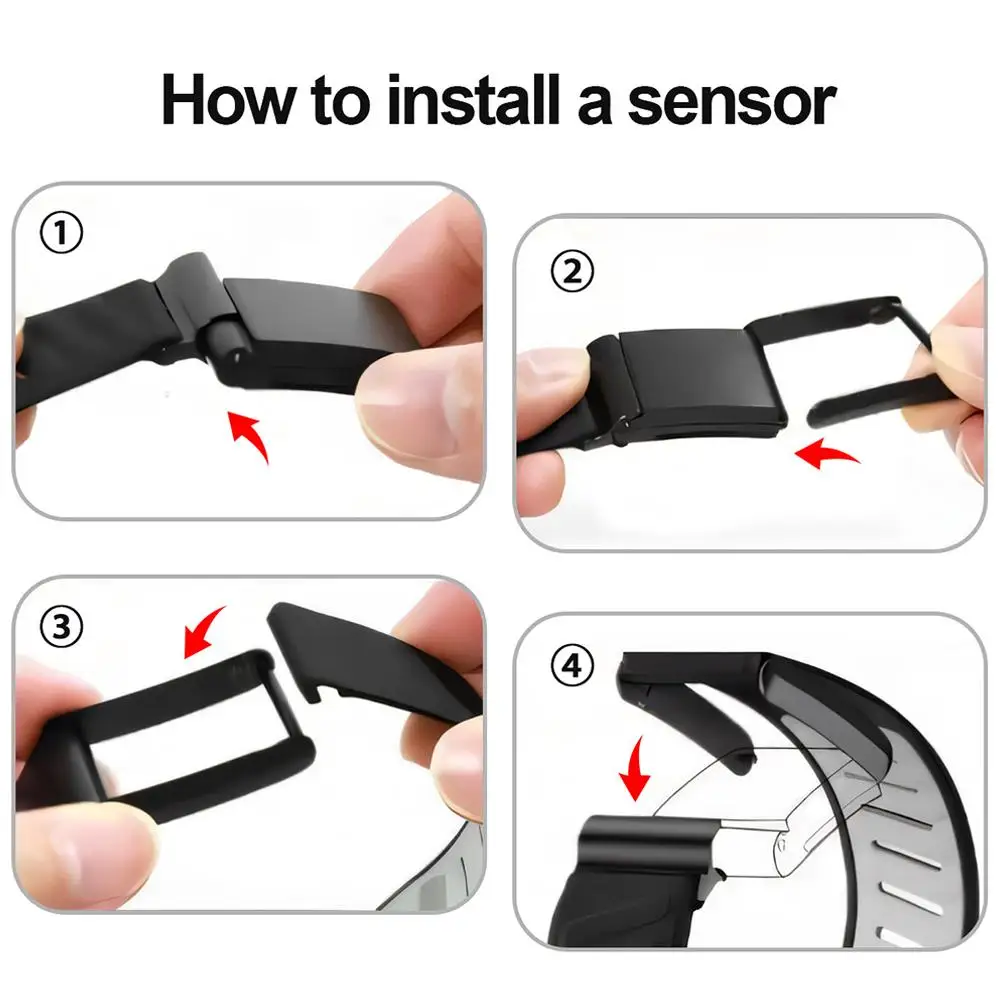 How to install a sensor

①

②

③

④