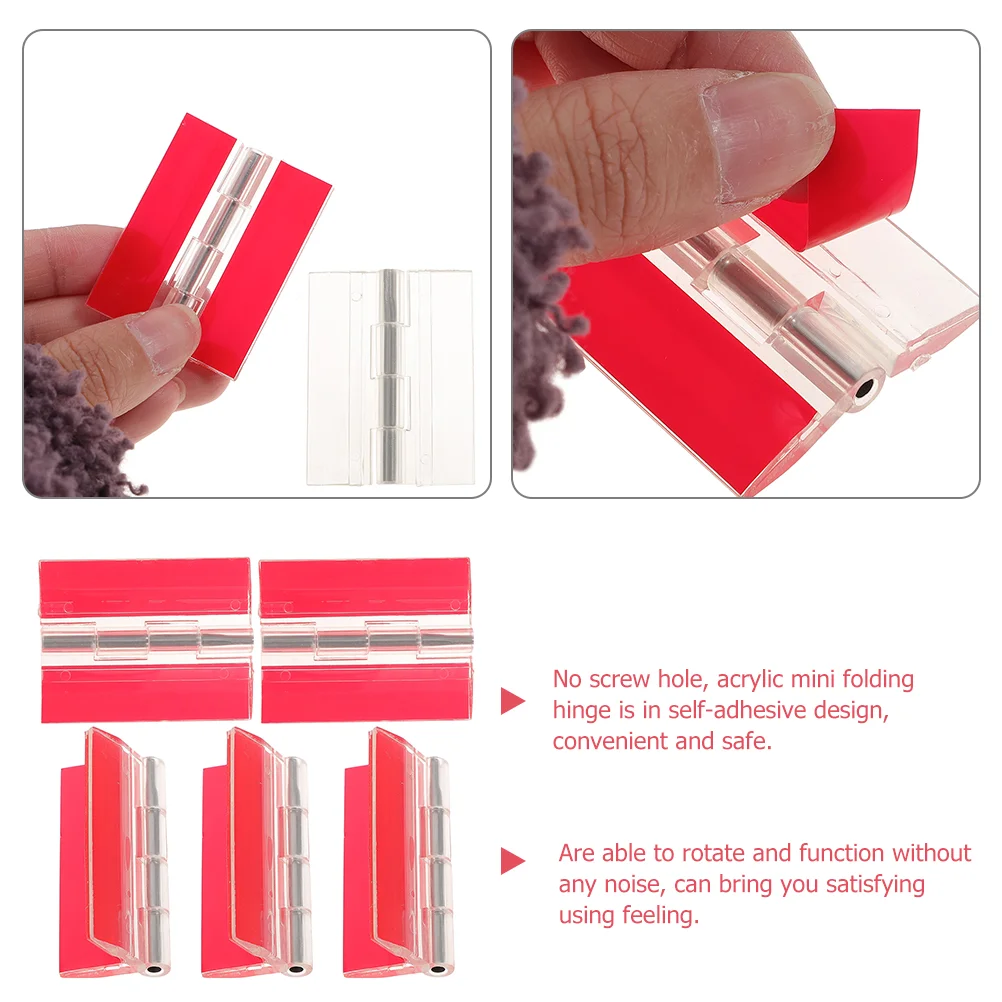 No screw hole, acrylic mini folding hinge is in self-adhesive design, convenient and safe.

Are able to rotate and function without any noise, can bring you satisfying using feeling.