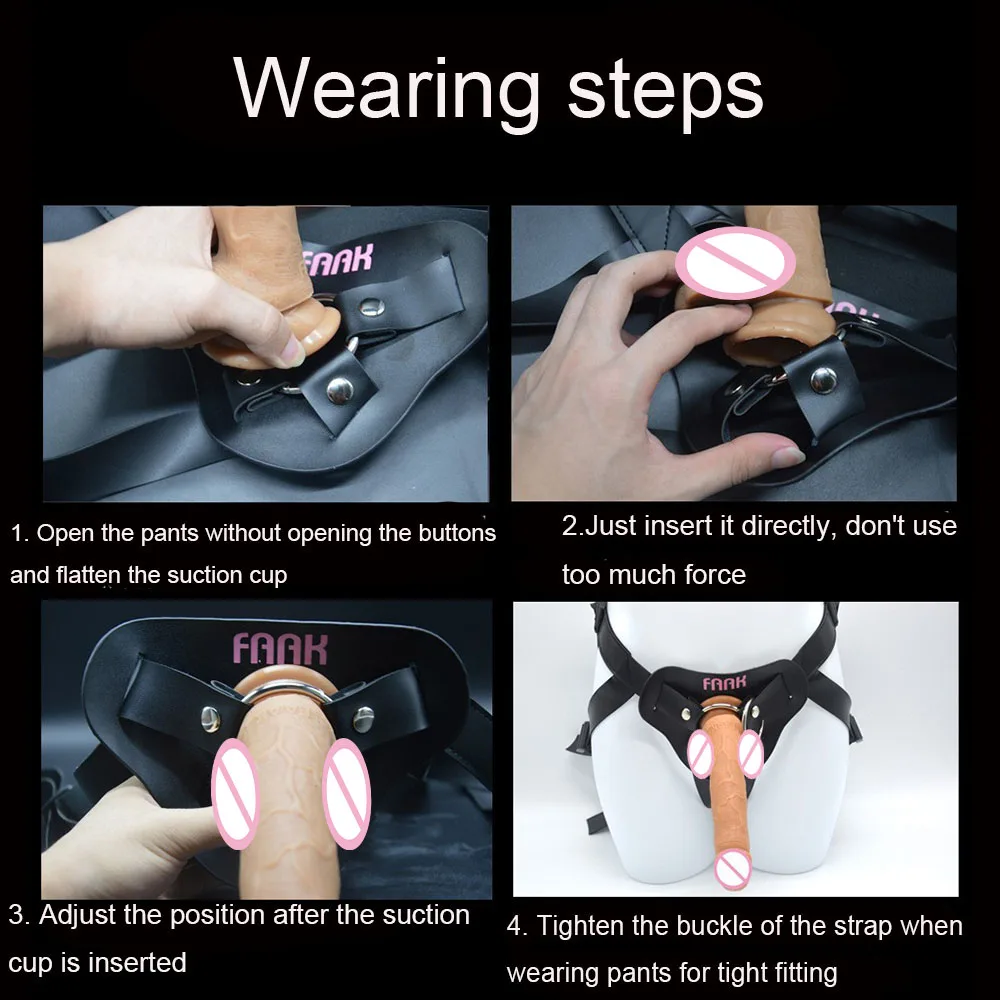 Wearing steps

FAAK

1. Open the pants without opening the buttons and flatten the suction cup

2.Just insert it directly, don't use too much force

FAAK

3. Adjust the position after the suction cup is inserted

FAAK

4. Tighten the buckle of the strap when wearing pants for tight fitting