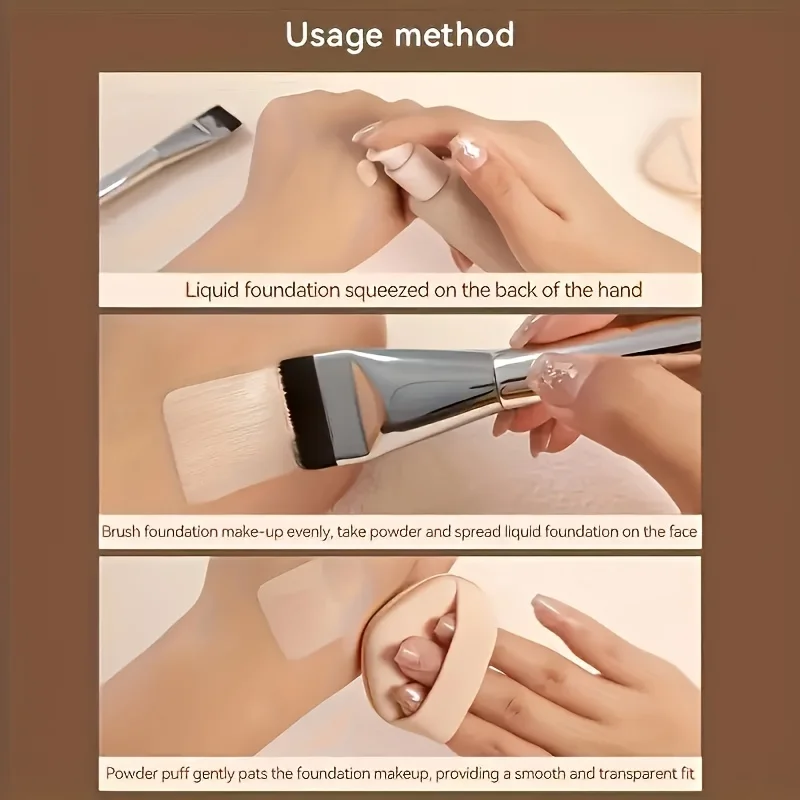 Usage method

Liquid foundation squeezed on the back of the hand

Brush foundation make-up evenly, take powder and spread liquid foundation on the face

Powder puff gently pats the foundation makeup, providing a smooth and transparent fit