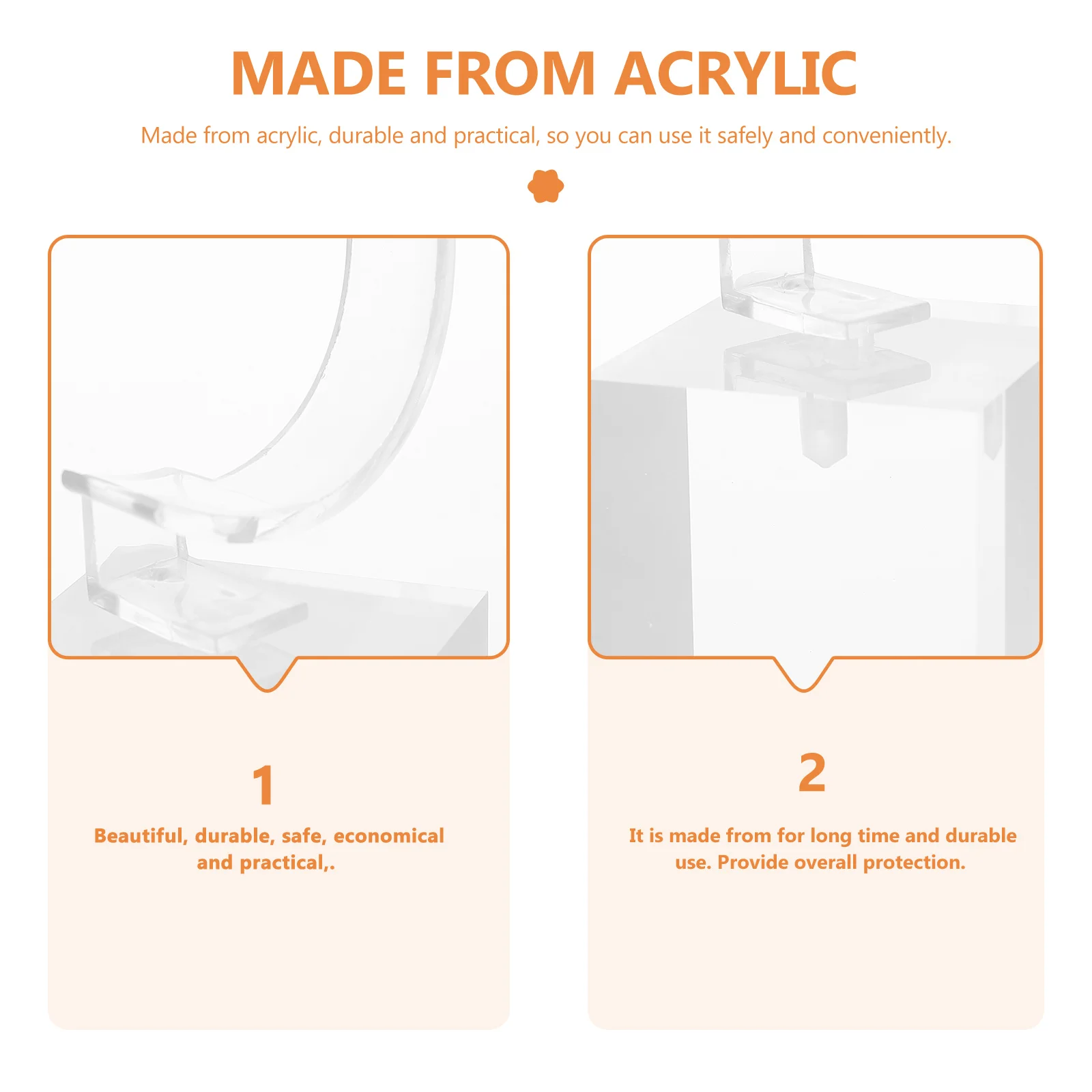 MADE FROM ACRYLIC

Made from acrylic, durable and practical, so you can use it safely and conveniently.

1

Beautiful, durable, safe, economical and practical,.

2

It is made from for long time and durable use. Provide overall protection.