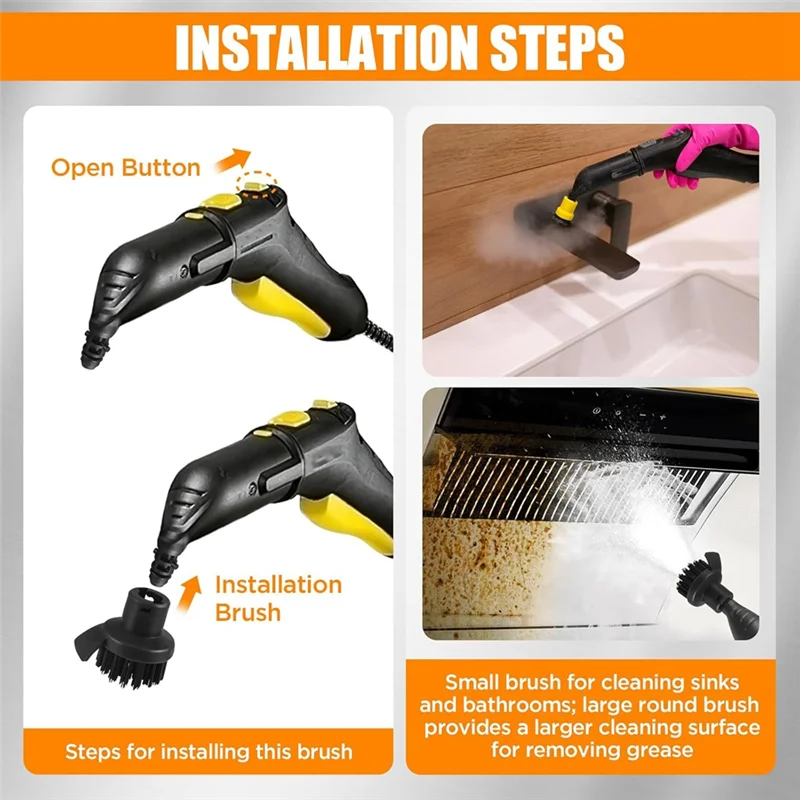 INSTALLATION STEPS

Open Button

Installation Brush

Steps for installing this brush

Small brush for cleaning sinks and bathrooms; large round brush provides a larger cleaning surface for removing grease