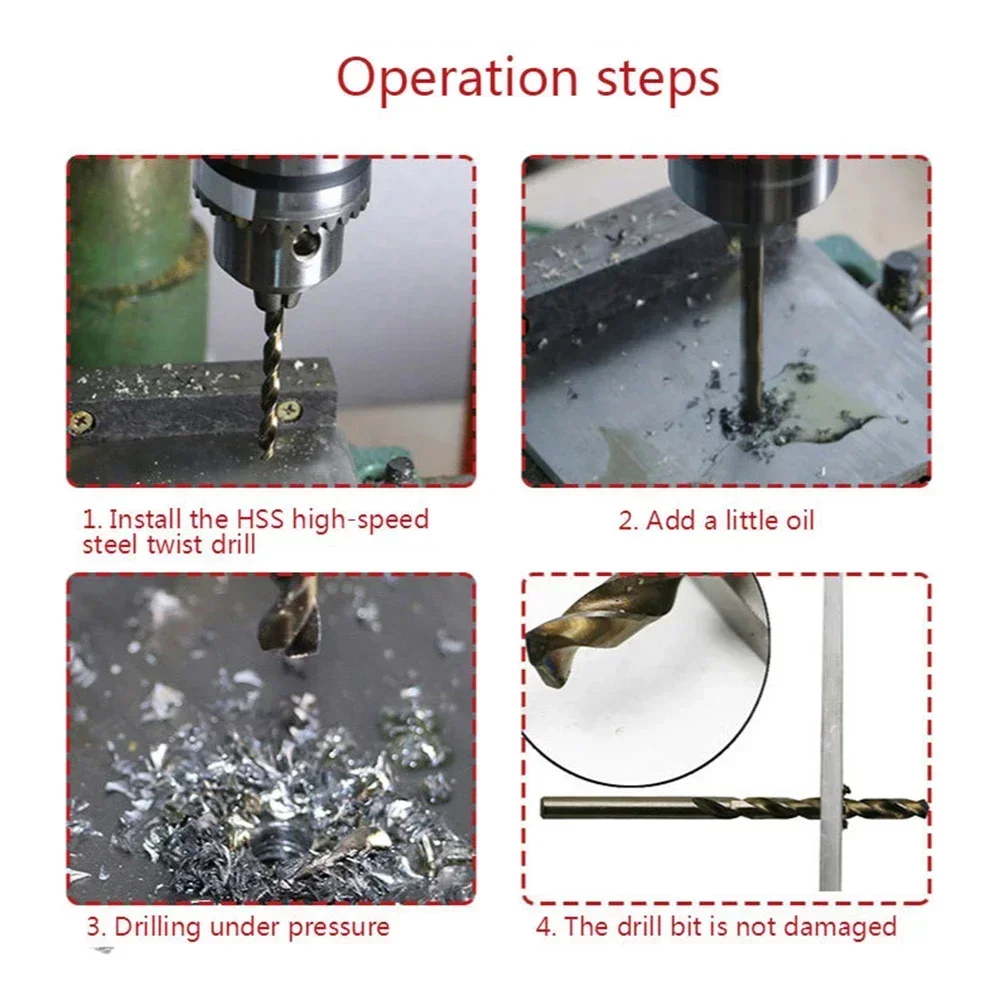 Operation steps

1. Install the HSS high-speed steel twist drill

2. Add a little oil

3. Drilling under pressure

4. The drill bit is not damaged