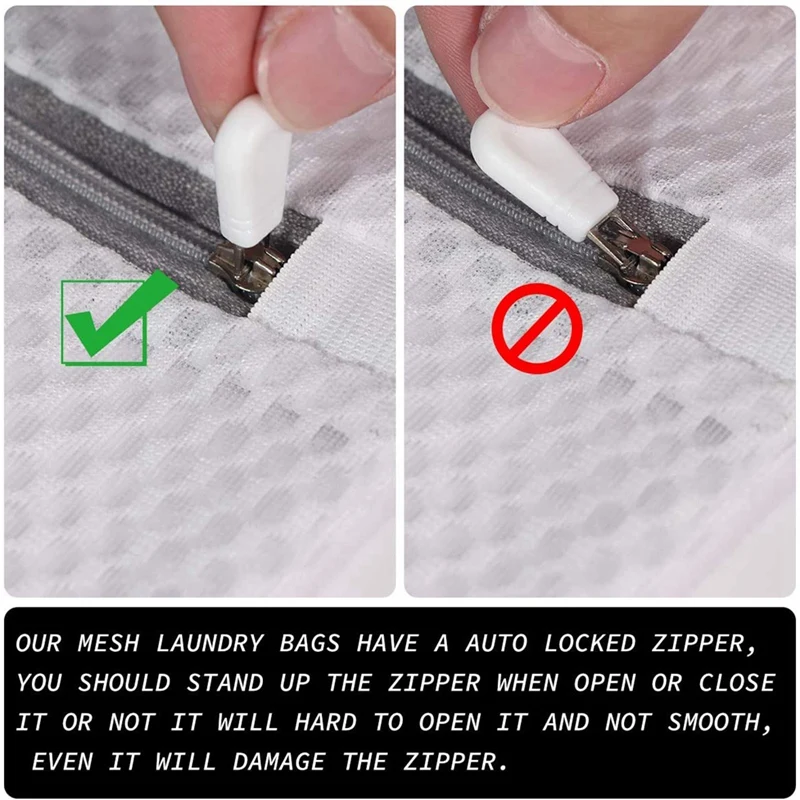 OUR MESH LAUNDRY BAGS HAVE A AUTO LOCKED ZIPPER, YOU SHOULD STAND UP THE ZIPPER WHEN OPEN OR CLOSE IT OR NOT IT WILL HARD TO OPEN IT AND NOT SMOOTH, EVEN IT WILL DAMAGE THE ZIPPER.