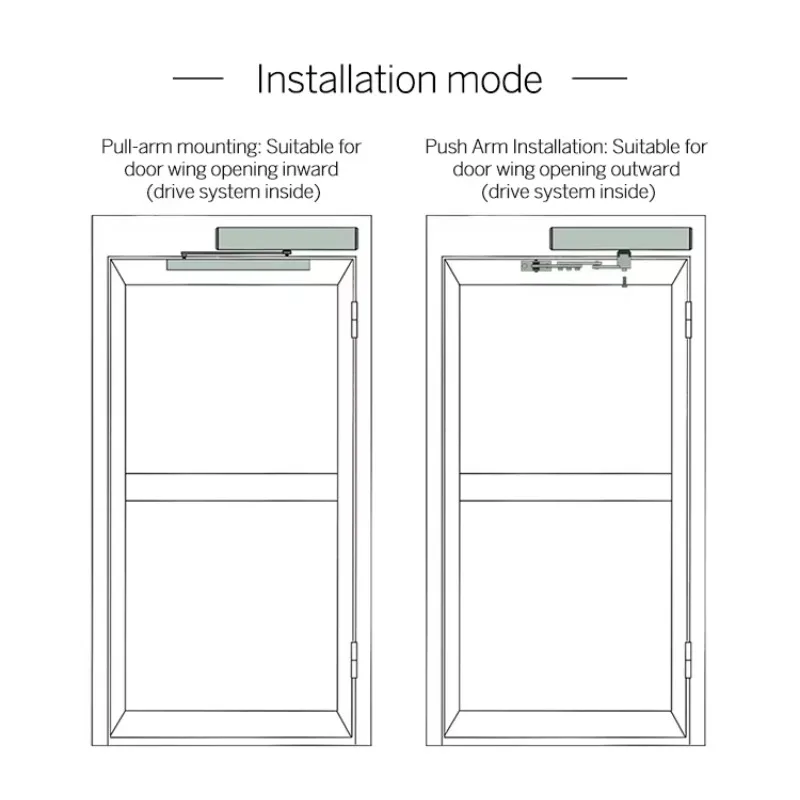 Installation mode

Pull-arm mounting: Suitable for door wing opening inward (drive system inside)

Push Arm Installation: Suitable for door wing opening outward (drive system inside)