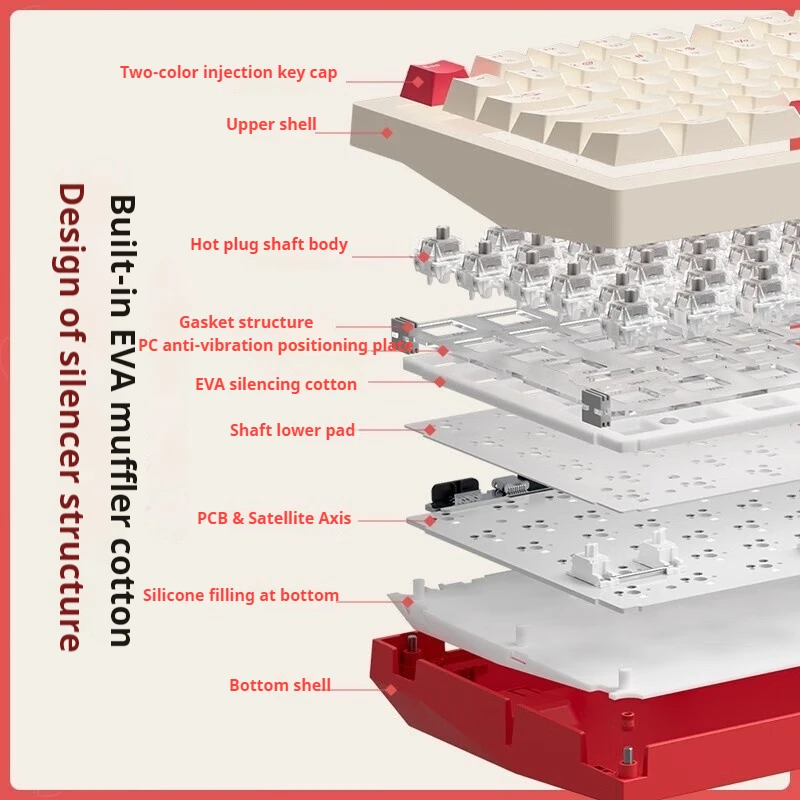 Built-in EVA muffler cotton

Design of silencer structure

Two-color injection key cap

Upper shell

Hot plug shaft body

Gasket structure

PC anti-vibration positioning plate

EVA silencing cotton

Shaft lower pad

PCB & Satellite Axis

Silicone filling at bottom

Bottom shell