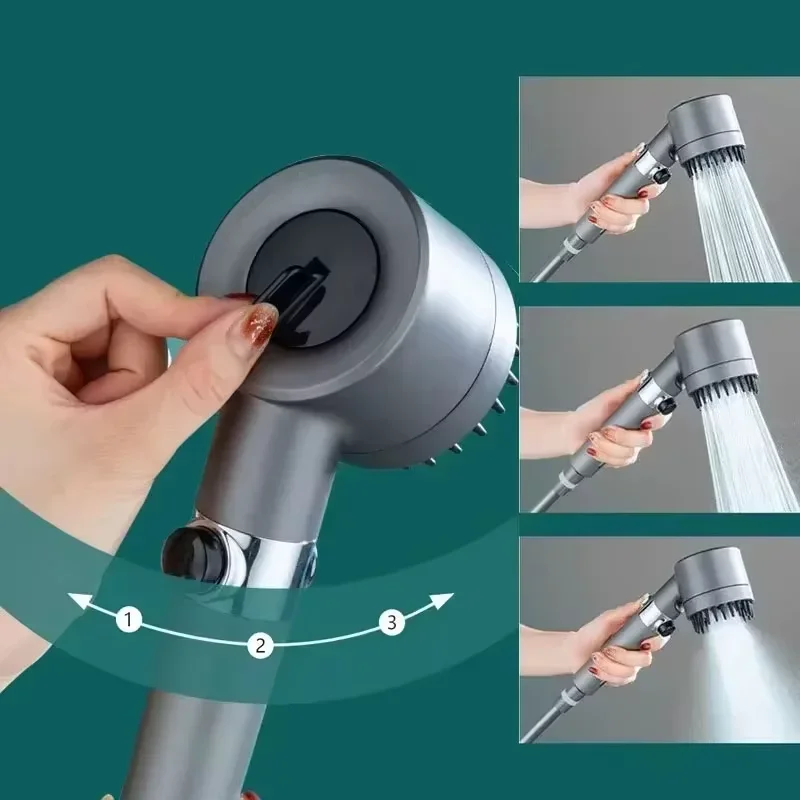 1
2
3