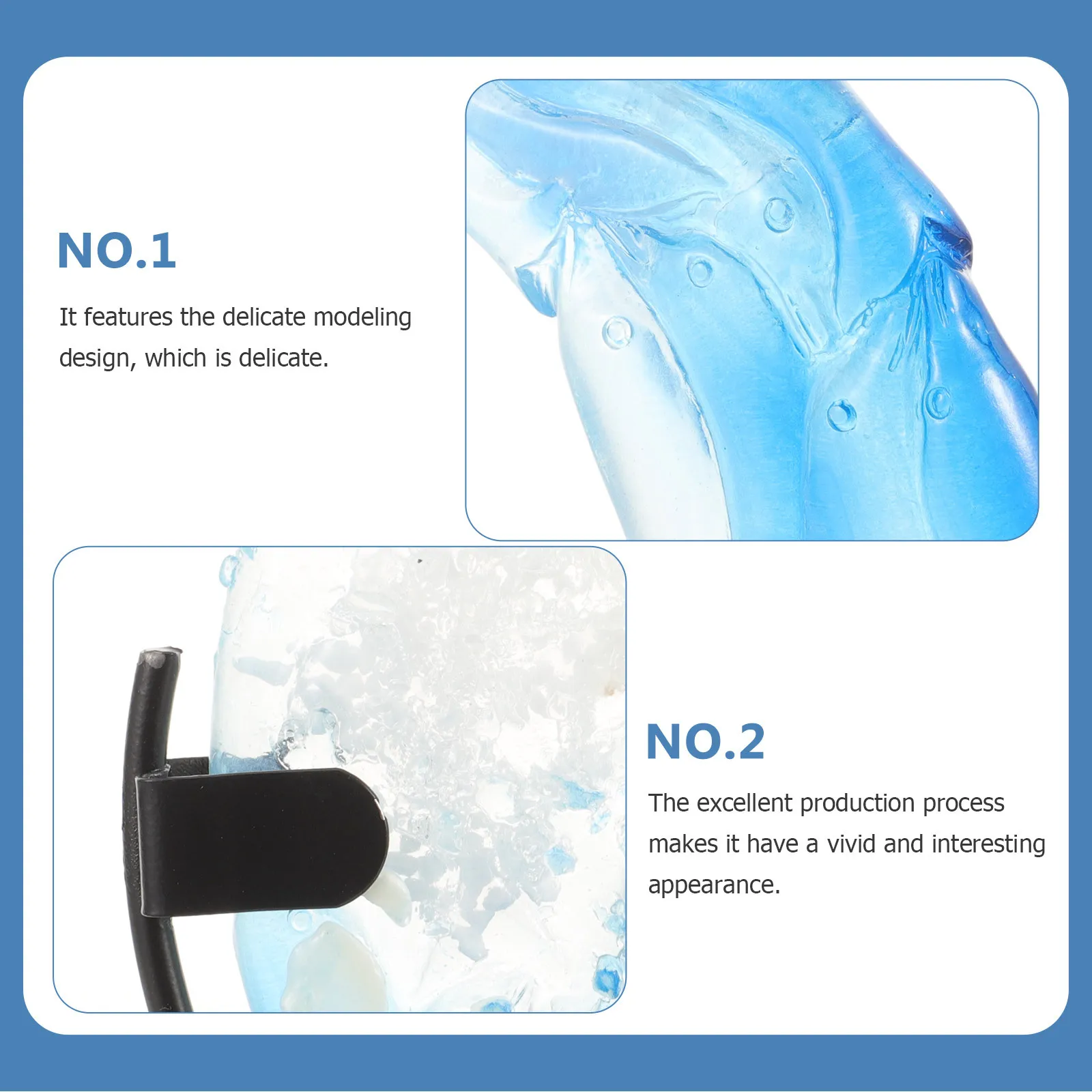 NO.1

It features the delicate modeling design, which is delicate.

NO.2

The excellent production process makes it have a vivid and interesting appearance.