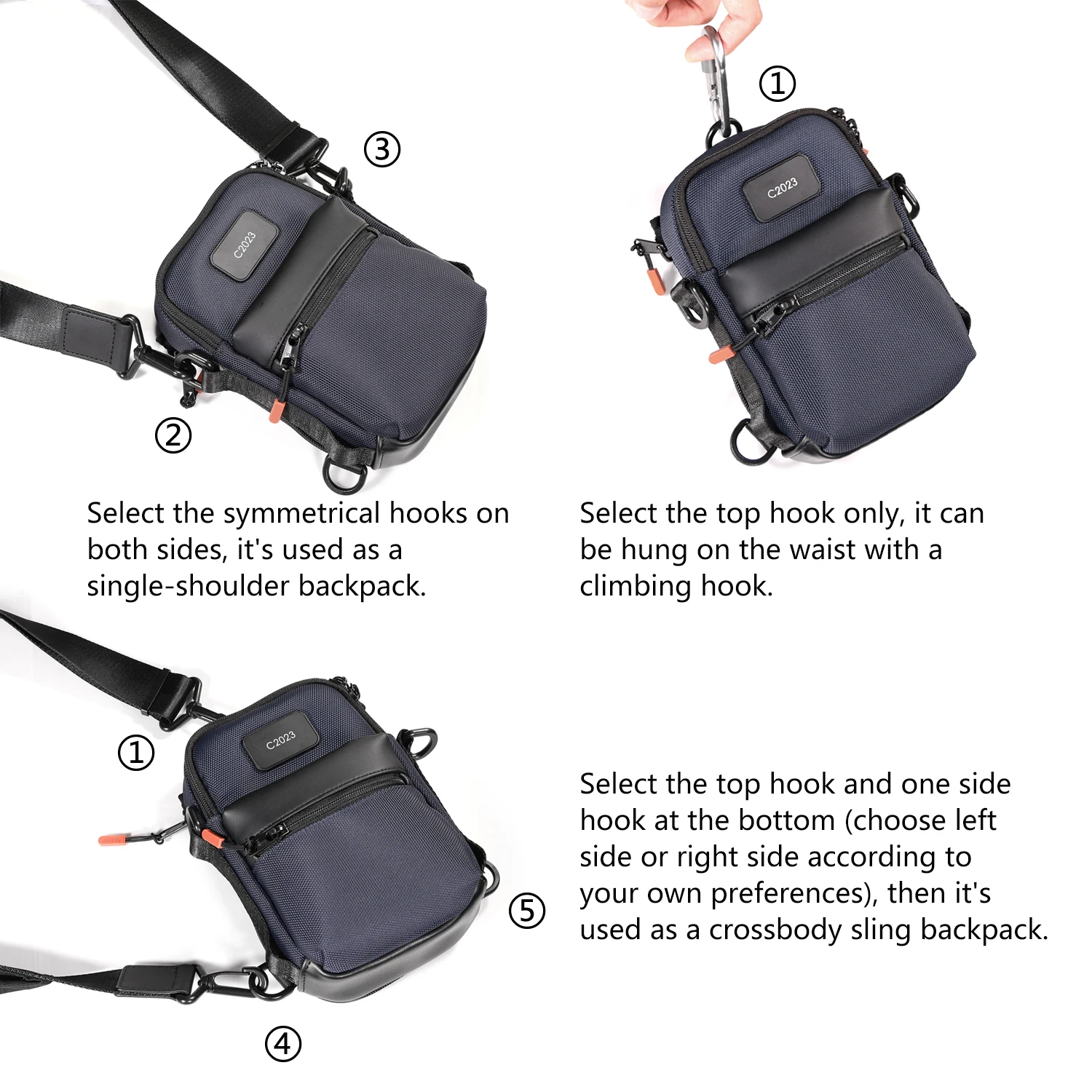 ③

C2023

②

Select the symmetrical hooks on both sides, it's used as a single-shoulder backpack.

①

C2023

Select the top hook only, it can be hung on the waist with a climbing hook.

①

C2023

⑤

④

Select the top hook and one side hook at the bottom (choose left side or right side according to your own preferences), then it's used as a crossbody sling backpack.