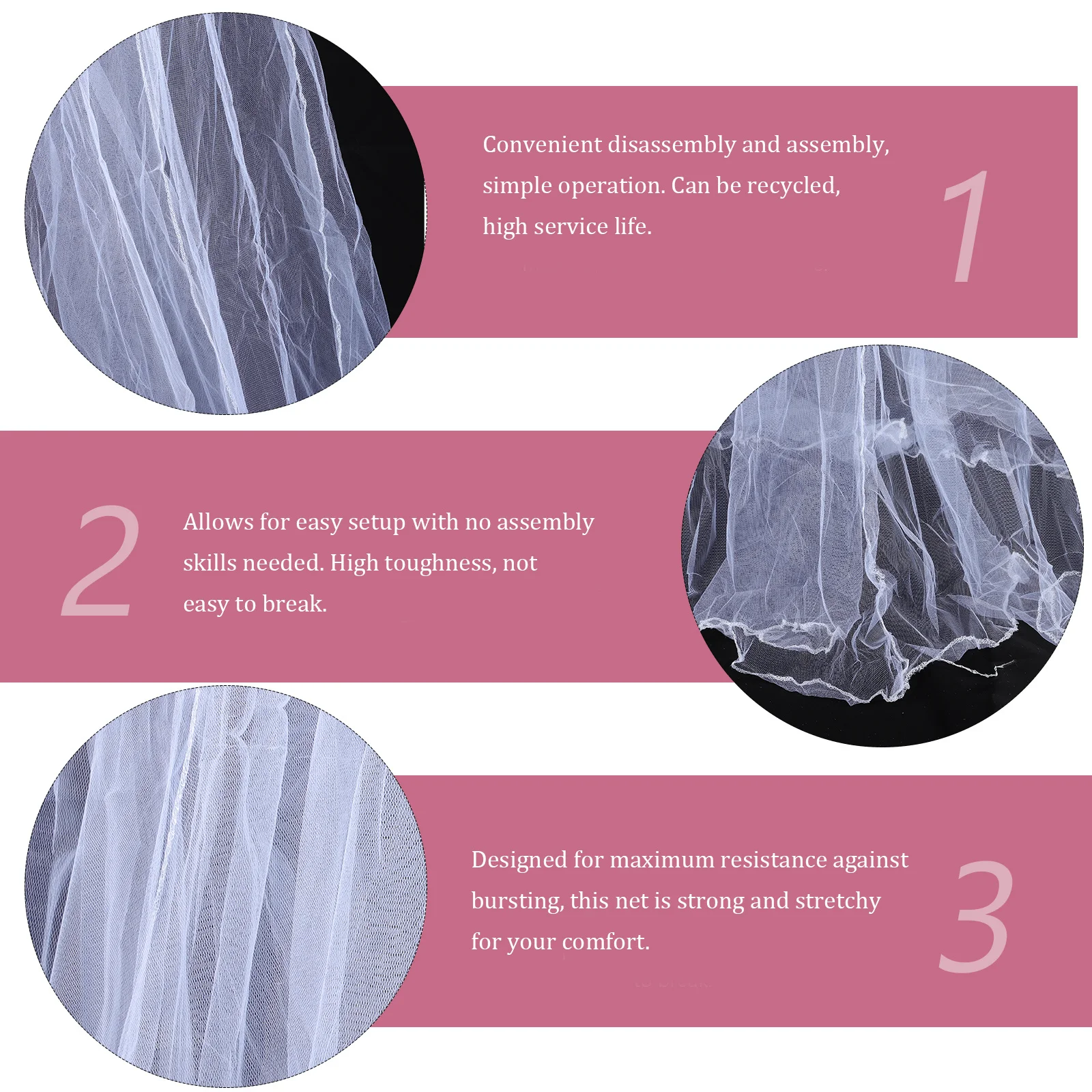 Convenient disassembly and assembly, simple operation. Can be recycled, high service life.

1

2

Allows for easy setup with no assembly skills needed. High toughness, not easy to break.

Designed for maximum resistance against bursting, this net is strong and stretchy for your comfort.

3