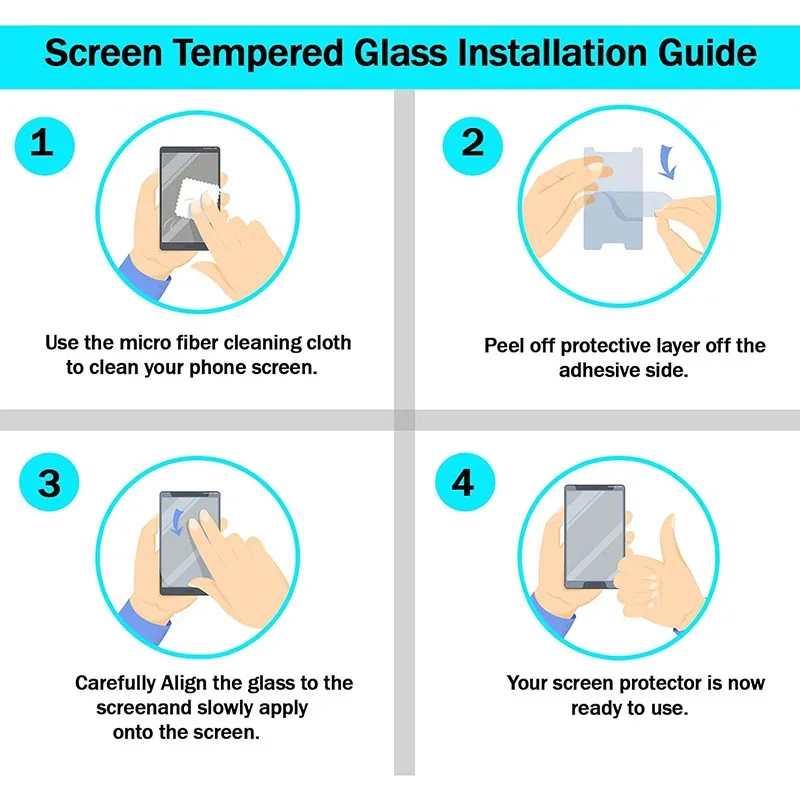 Screen Tempered Glass Installation Guide

1

Use the micro fiber cleaning cloth to clean your phone screen.

2

Peel off protective layer off the adhesive side.

3

Carefully Align the glass to the screenand slowly apply onto the screen.

4

Your screen protector is now ready to use.