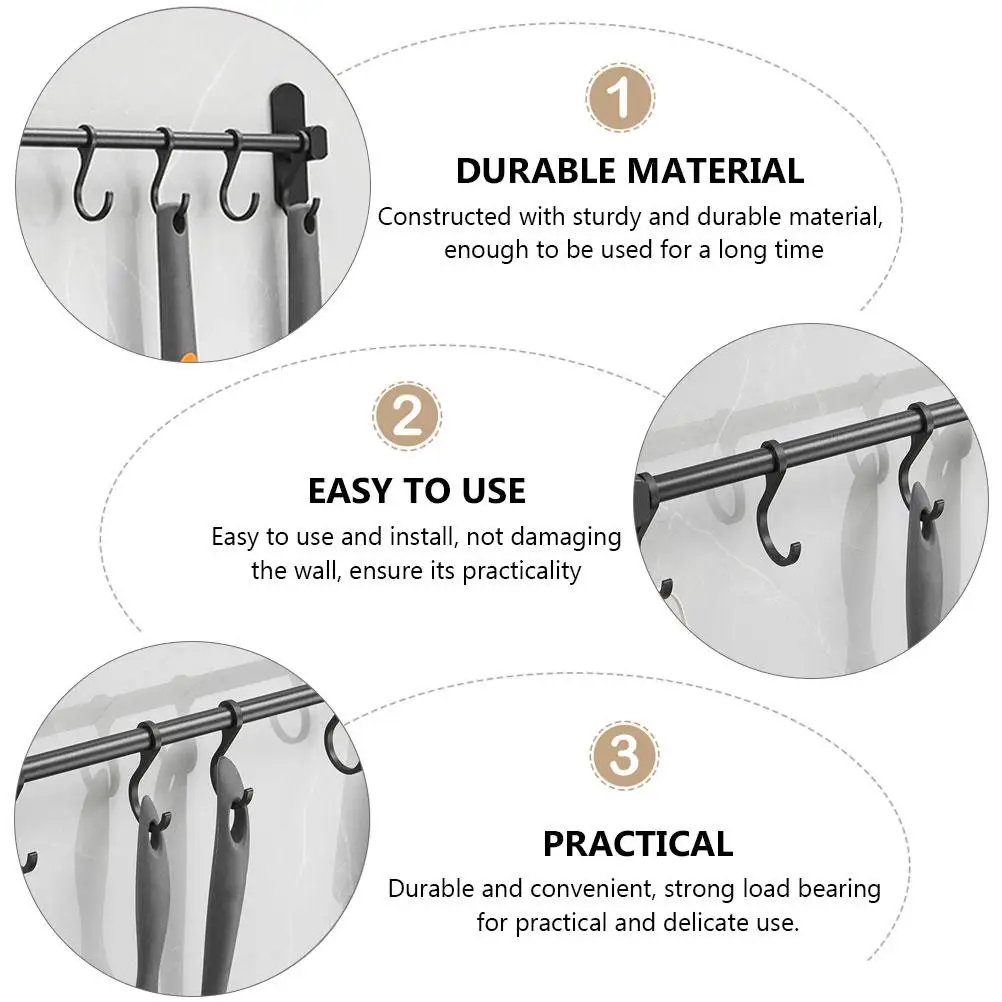 1

DURABLE MATERIAL

Constructed with sturdy and durable material, enough to be used for a long time

2

EASY TO USE

Easy to use and install, not damaging the wall, ensure its practicality

3

PRACTICAL

Durable and convenient, strong load bearing for practical and delicate use.