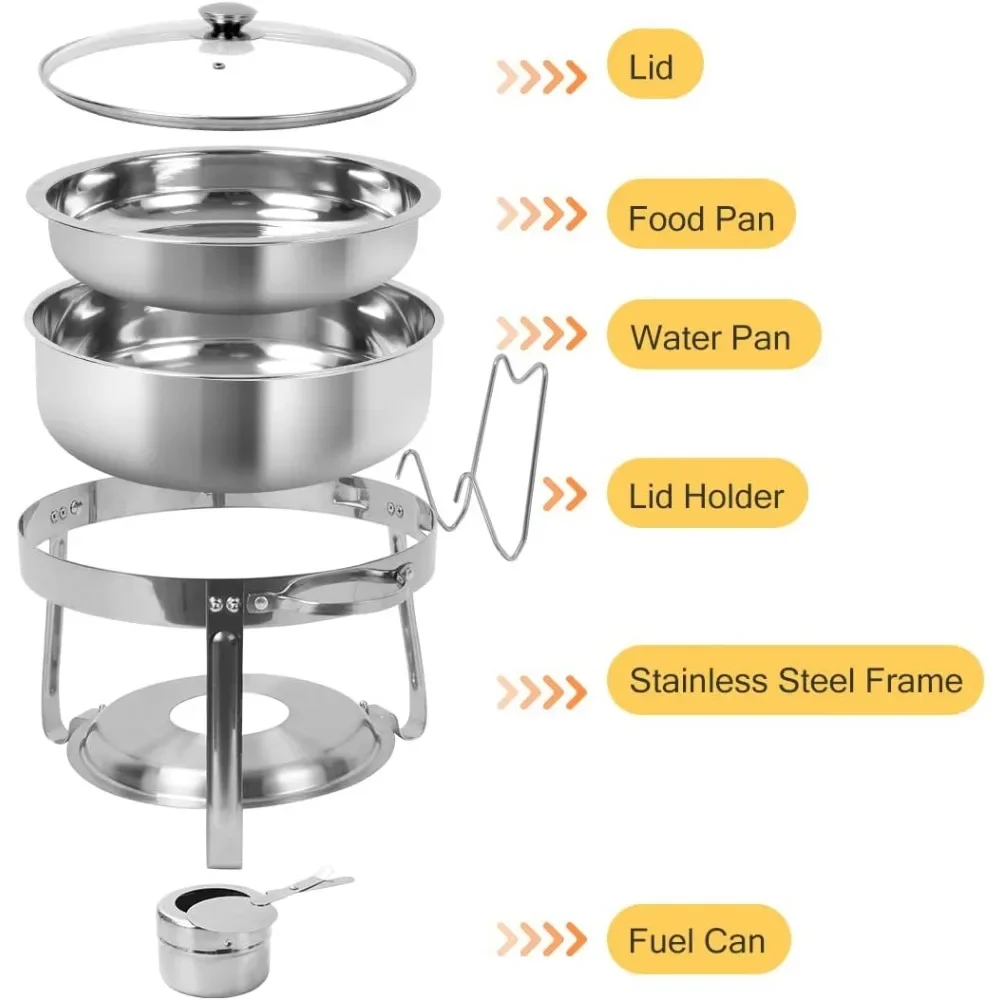 Lid

Food Pan

Water Pan

Lid Holder

Stainless Steel Frame

Fuel Can