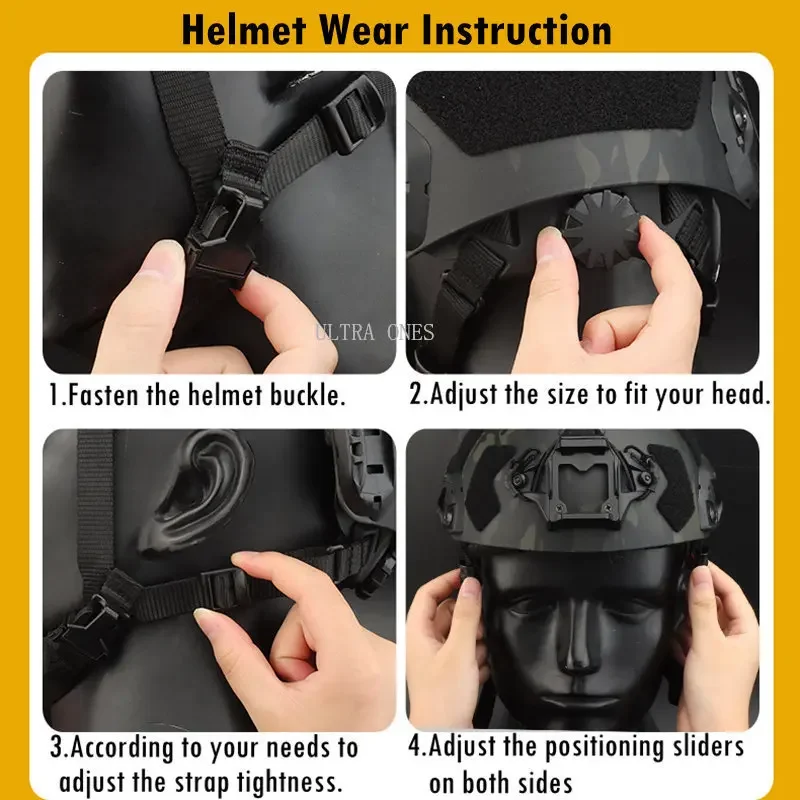 Helmet Wear Instruction

ULTRA ONES

1.Fasten the helmet buckle.

2.Adjust the size to fit your head.

3.According to your needs to adjust the strap tightness.

4.Adjust the positioning sliders on both sides