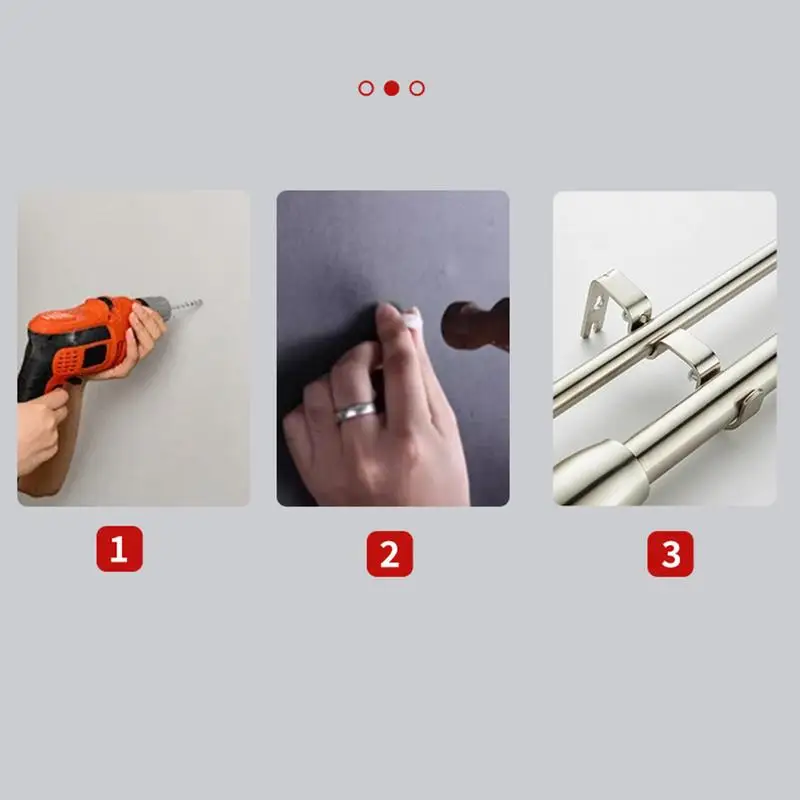 1

2

3