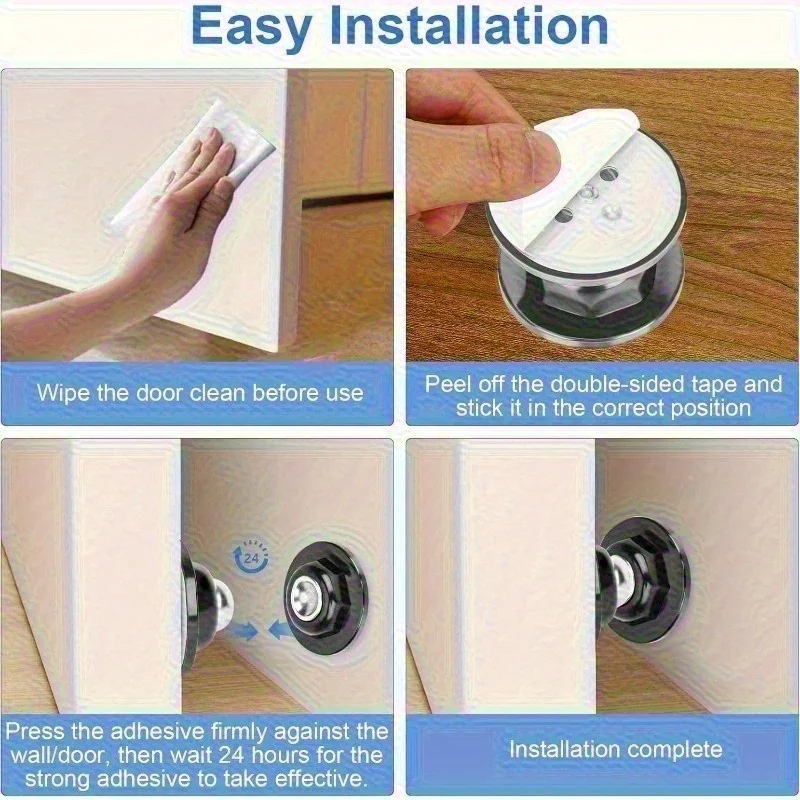 Easy Installation

Wipe the door clean before use

Peel off the double-sided tape and stick it in the correct position

24

Press the adhesive firmly against the wall/door, then wait 24 hours for the strong adhesive to take effective.

Installation complete