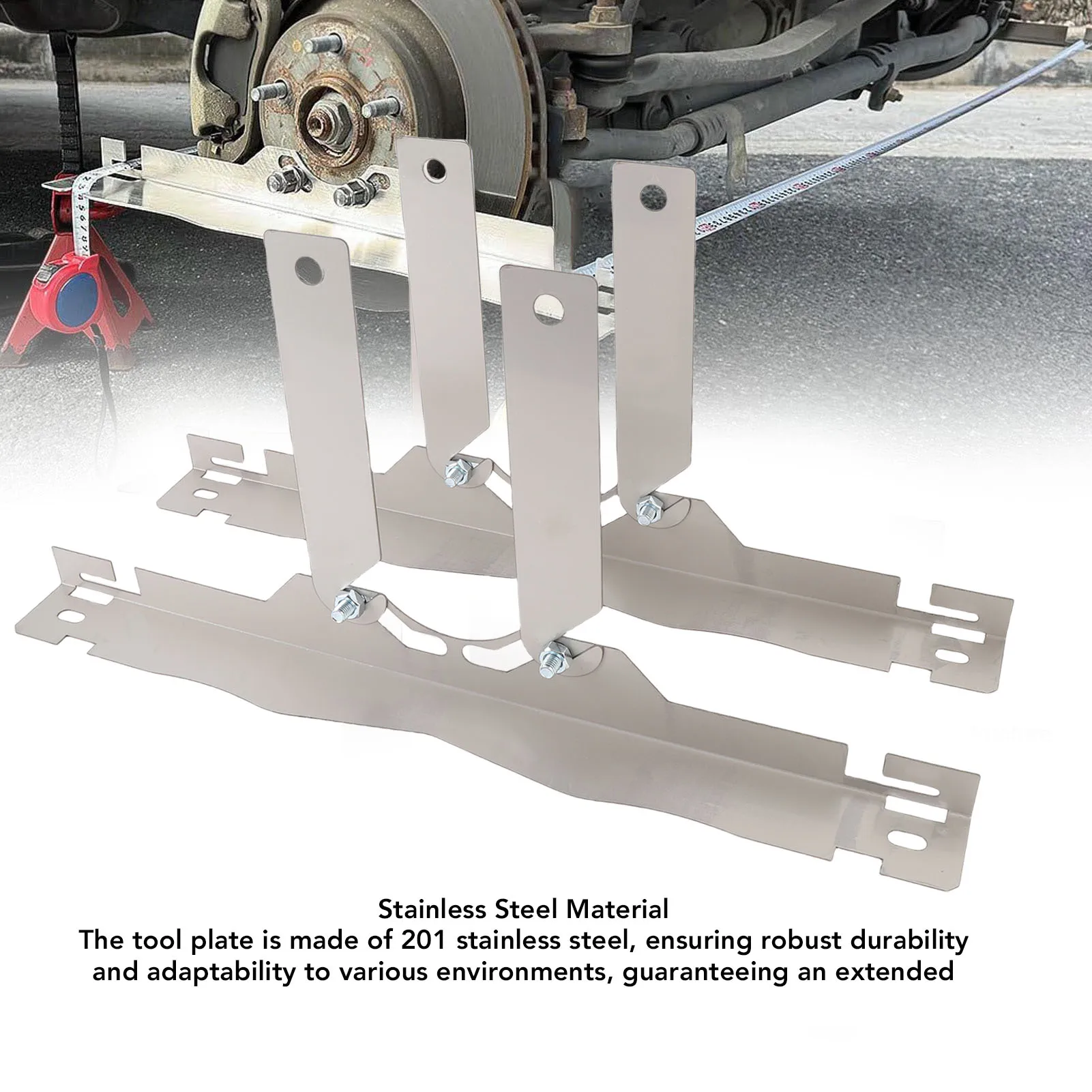 Stainless Steel Material
The tool plate is made of 201 stainless steel, ensuring robust durability and adaptability to various environments, guaranteeing an extended