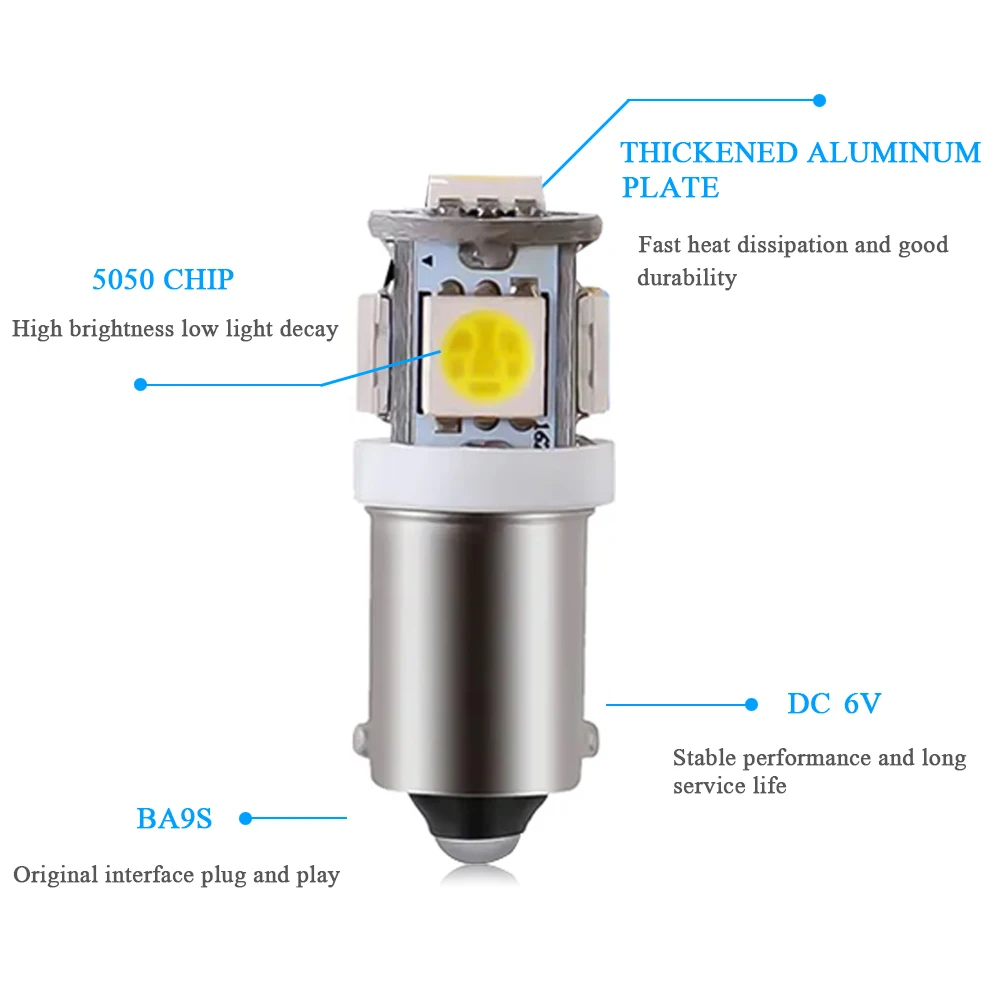 THICKENED ALUMINUM PLATE

Fast heat dissipation and good durability

5050 CHIP

High brightness low light decay

DC 6V

Stable performance and long service life

BA9S

Original interface plug and play