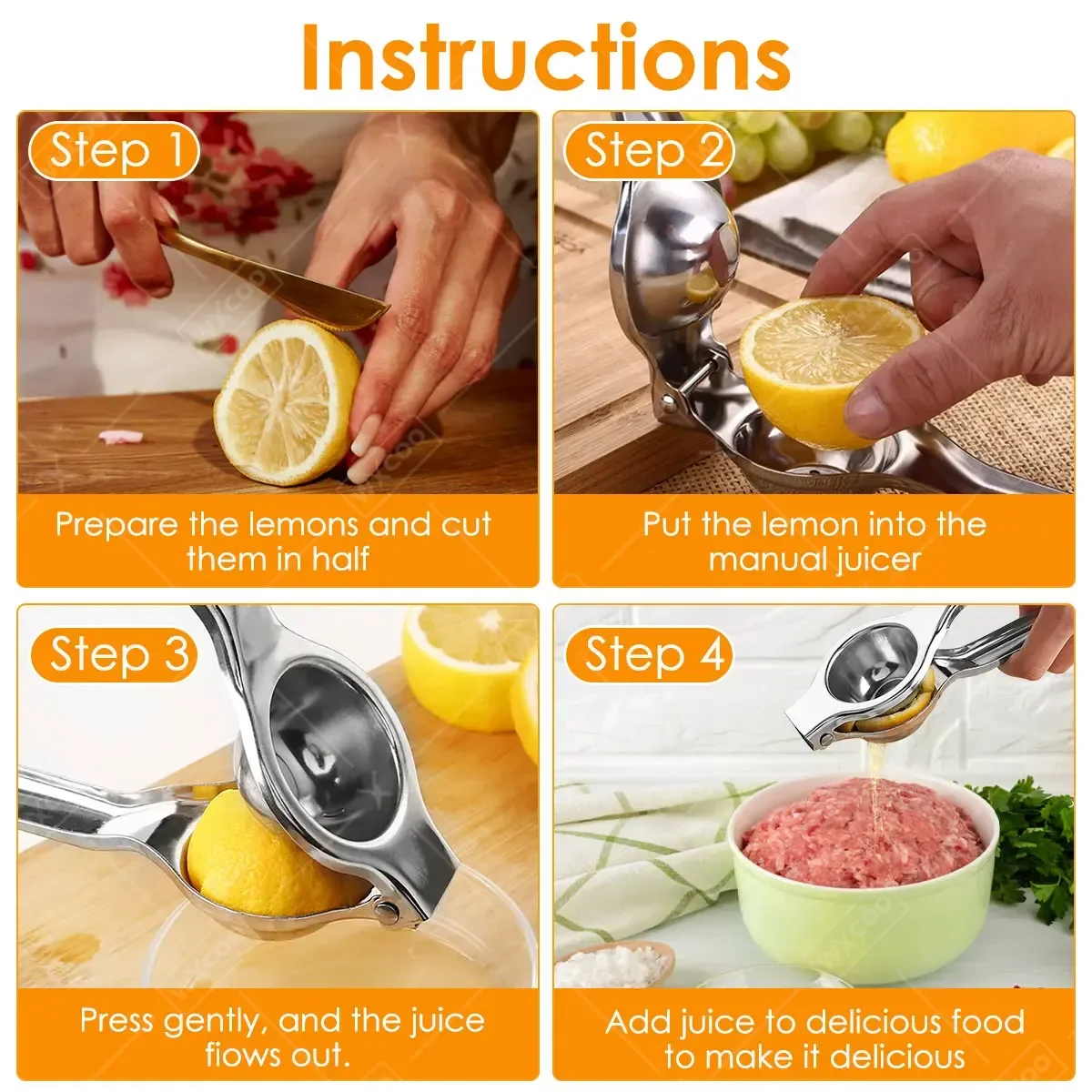 Instructions

Step 1

Prepare the lemons and cut them in half

Step 2

Put the lemon into the manual juicer

Step 3

Press gently, and the juice flows out.

Step 4

Add juice to delicious food to make it delicious