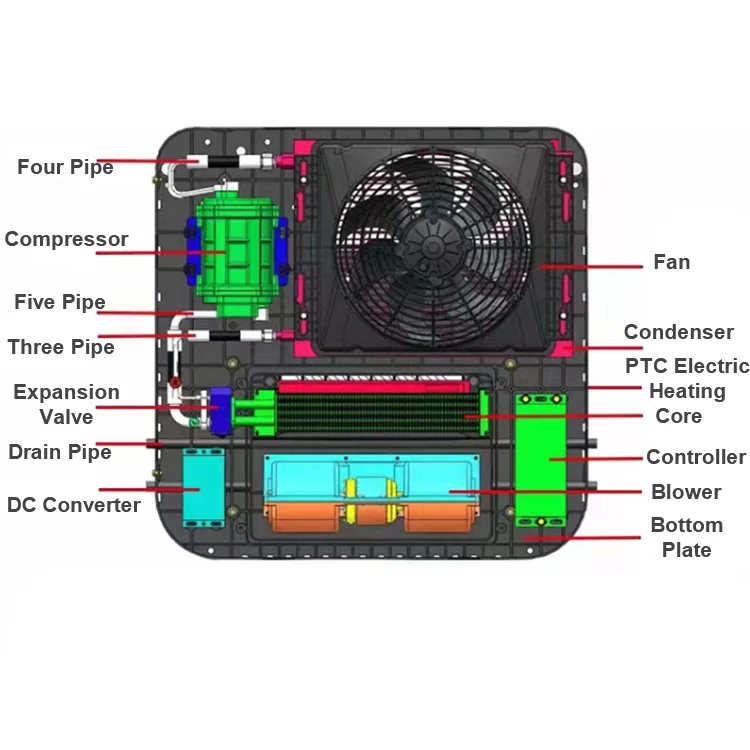 Four Pipe
Compressor
Five Pipe
Three Pipe
Expansion Valve
Drain Pipe
DC Converter
Fan
Condenser
PTC Electric Heating Core
Controller
Blower
Bottom Plate