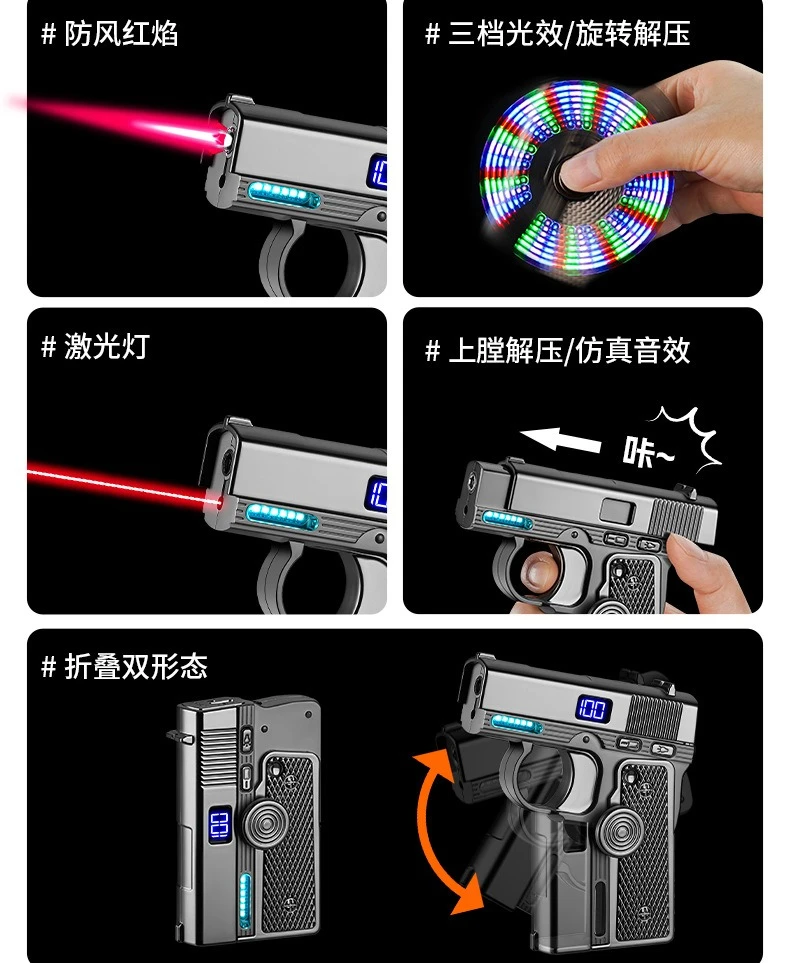 # 防风红焰

# 三档光效/旋转解压

# 激光灯

# 上膛解压/仿真音效

咔~

# 折叠双形态

100