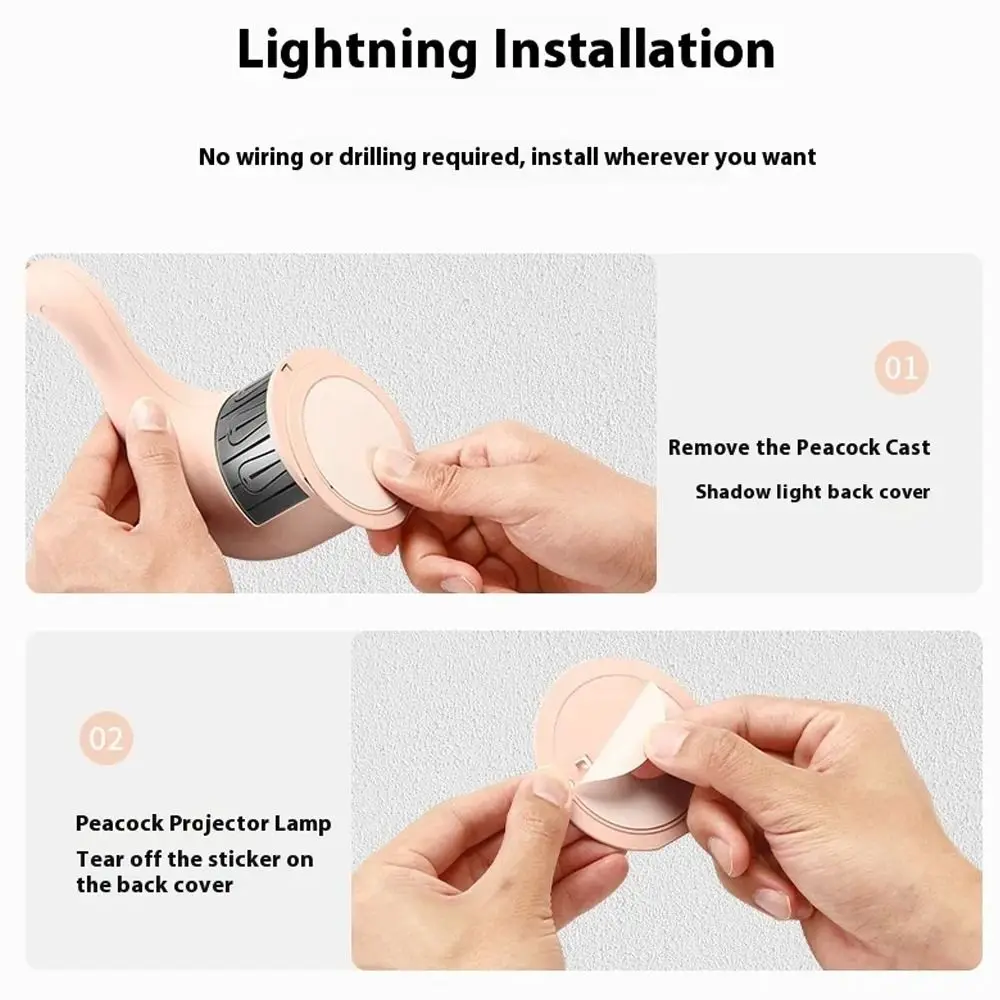 Lightning Installation

No wiring or drilling required, install wherever you want

01

Remove the Peacock Cast

Shadow light back cover

02

Peacock Projector Lamp

Tear off the sticker on the back cover