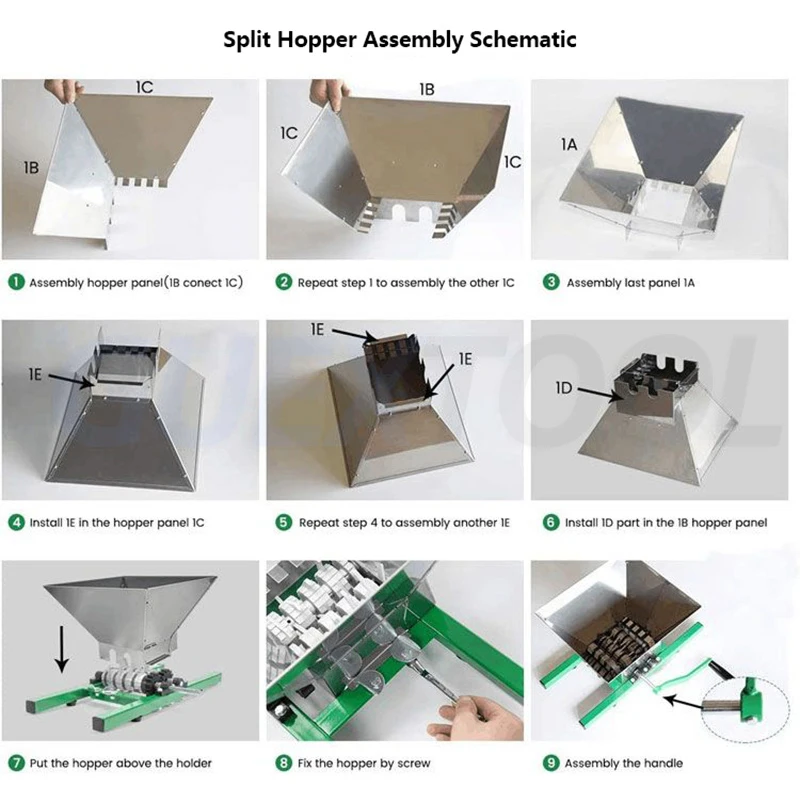 Split Hopper Assembly Schematic

1C

1B

1 Assembly hopper panel(1B conect 1C)

1B

1C

1C

2 Repeat step 1 to assembly the other 1C

1A

3 Assembly last panel 1A

1E

4 Install 1E in the hopper panel 1C

1E

1E

5 Repeat step 4 to assembly another 1E

1D

6 Install 1D part in the 1B hopper panel

7 Put the hopper above the holder

8 Fix the hopper by screw

9 Assembly the handle