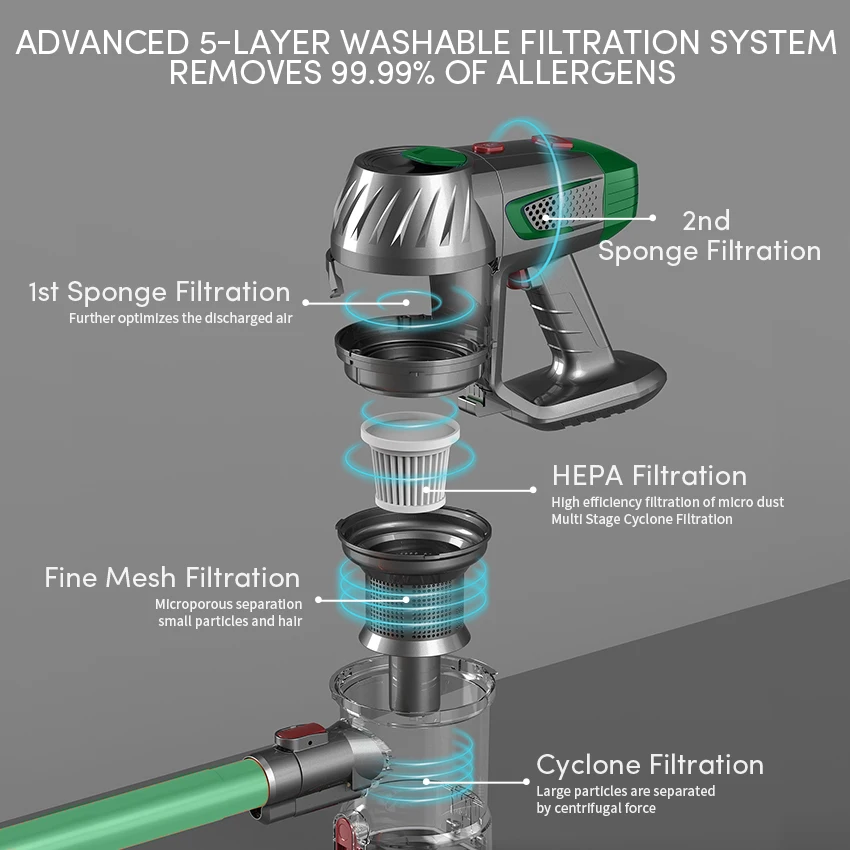 ADVANCED 5-LAYER WASHABLE FILTRATION SYSTEM REMOVES 99.99% OF ALLERGENS

2nd Sponge Filtration

1st Sponge Filtration
Further optimizes the discharged air

HEPA Filtration
High efficiency filtration of micro dust
Multi Stage Cyclone Filtration

Fine Mesh Filtration
Microporous separation
small particles and hair

Cyclone Filtration
Large particles are separated
by centrifugal force