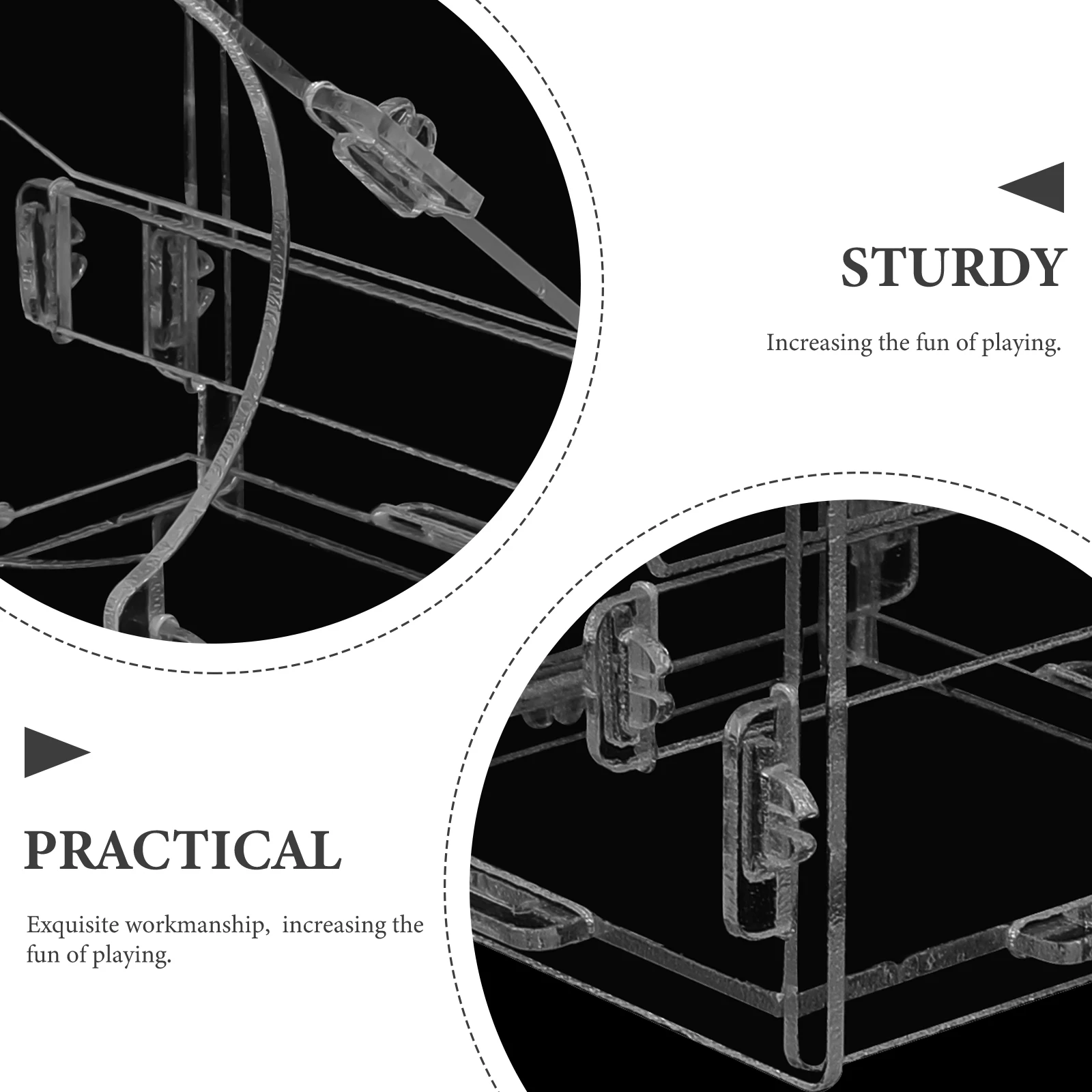 STURDY

Increasing the fun of playing.

PRACTICAL

Exquisite workmanship, increasing the fun of playing.