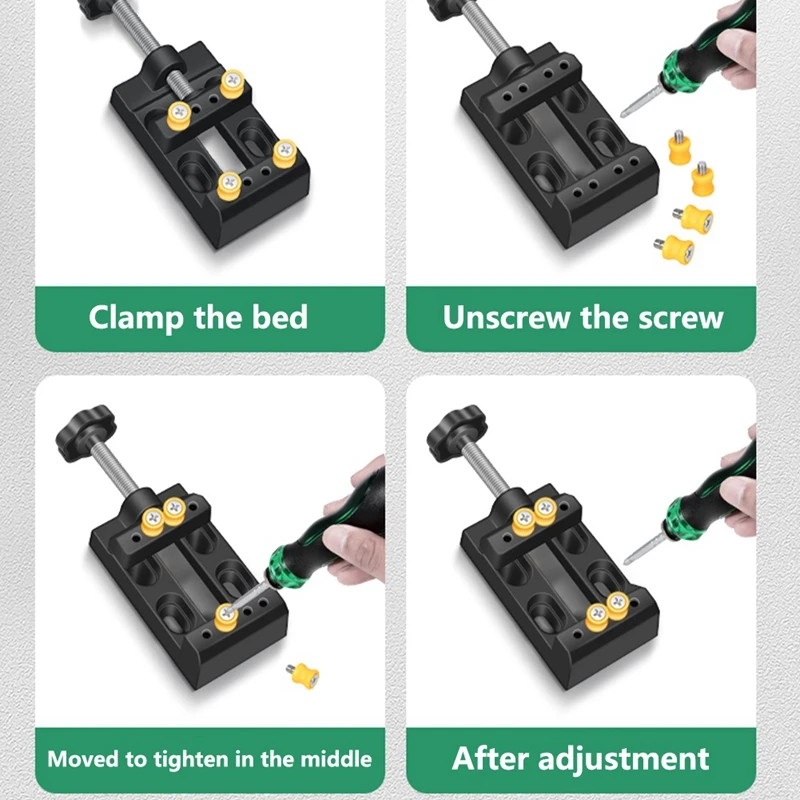 Clamp the bed

Unscrew the screw

Moved to tighten in the middle

After adjustment